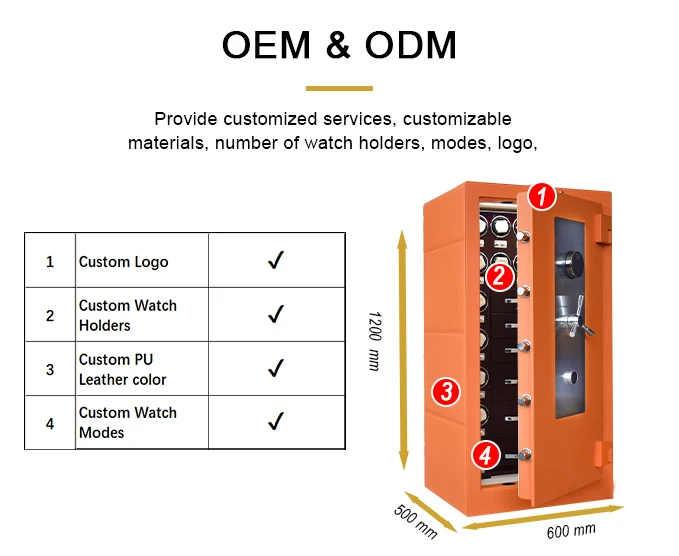 OEM & ODM

Provide customized services, customizable materials, number of watch holders, modes, logo,

| 1 | Custom Logo | ✓ |
|---|---|---|
| 2 | Custom Watch Holders | ✓ |
| 3 | Custom PU Leather color | ✓ |
| 4 | Custom Watch Modes | ✓ |

1
2
3
4

1200 mm

500 mm

600 mm