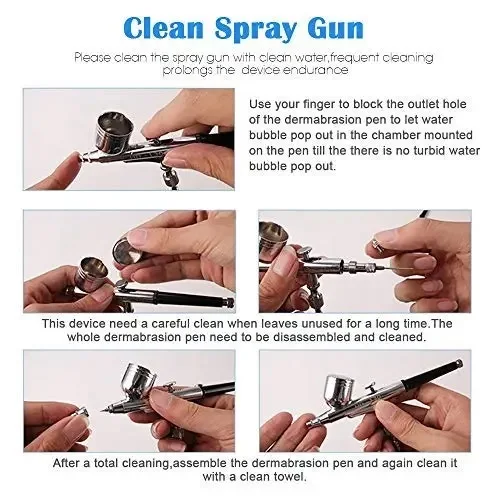 Clean Spray Gun

Please clean the spray gun with clean water,frequent cleaning prolongs the device endurance

Use your finger to block the outlet hole of the dermabrasion pen to let water bubble pop out in the chamber mounted on the pen till the there is no turbid water bubble pop out.

This device need a careful clean when leaves unused for a long time.The whole dermabrasion pen need to be disassembled and cleaned.

After a total cleaning,assemble the dermabrasion pen and again clean it with a clean towel.