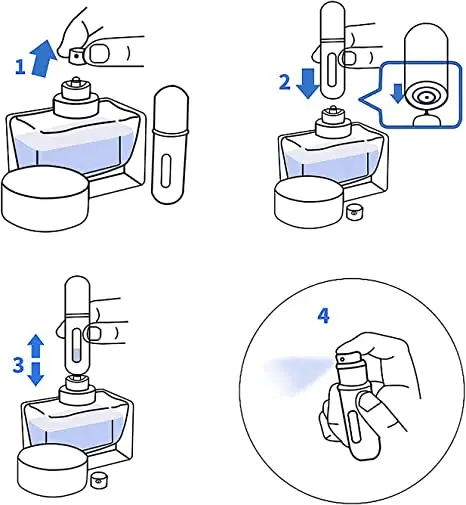 1

2

3

4