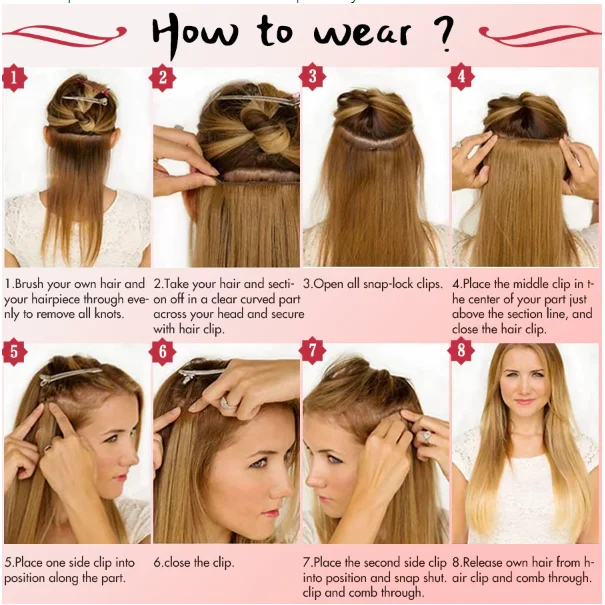 How to wear ?

1

2

3

4

1.Brush your own hair and your hairpiece through evenly to remove all knots.

2.Take your hair and section off in a clear curved part across your head and secure with hair clip.

3.Open all snap-lock clips.

4.Place the middle clip in the center of your part just above the section line, and close the hair clip.

5

6

7

8

5.Place one side clip into position along the part.

6.close the clip.

7.Place the second side clip into position and snap shut. clip and comb through.

8.Release own hair from hair clip and comb through.