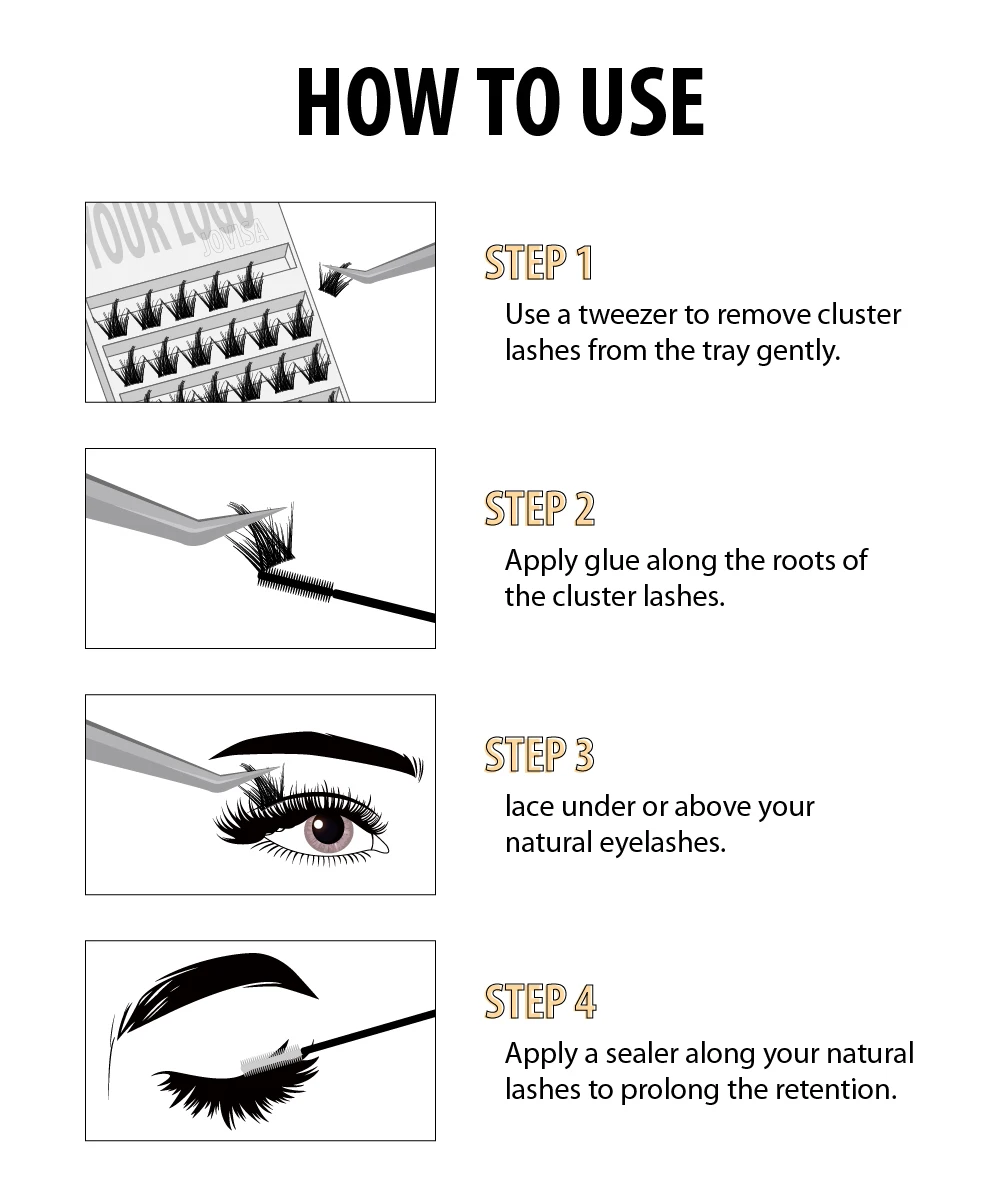 HOW TO USE

YOUR LOGO
JOVISA

STEP 1
Use a tweezer to remove cluster lashes from the tray gently.

STEP 2
Apply glue along the roots of the cluster lashes.

STEP 3
lace under or above your natural eyelashes.

STEP 4
Apply a sealer along your natural lashes to prolong the retention.