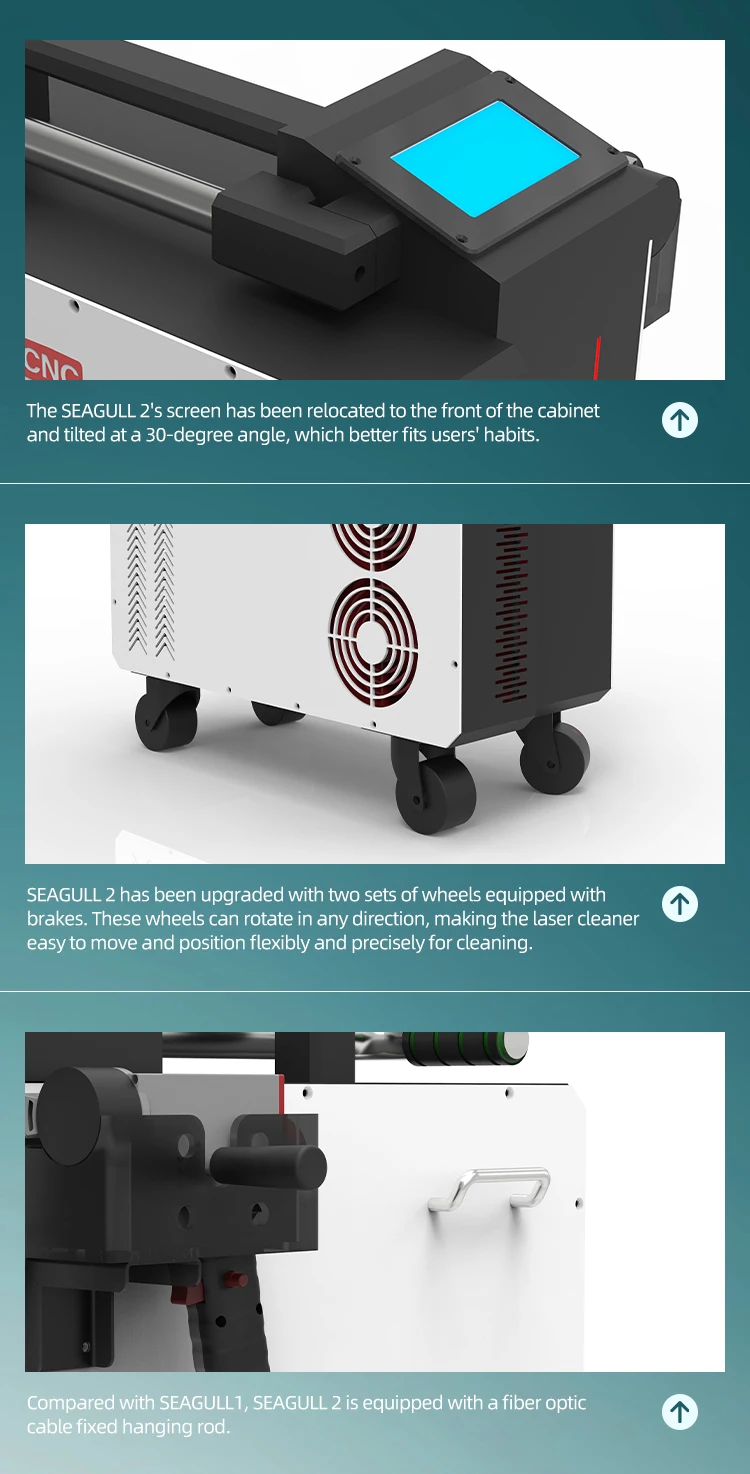 CNC

The SEAGULL 2's screen has been relocated to the front of the cabinet and tilted at a 30-degree angle, which better fits users' habits.

SEAGULL 2 has been upgraded with two sets of wheels equipped with brakes. These wheels can rotate in any direction, making the laser cleaner easy to move and position flexibly and precisely for cleaning.

Compared with SEAGULL1, SEAGULL 2 is equipped with a fiber optic cable fixed hanging rod.