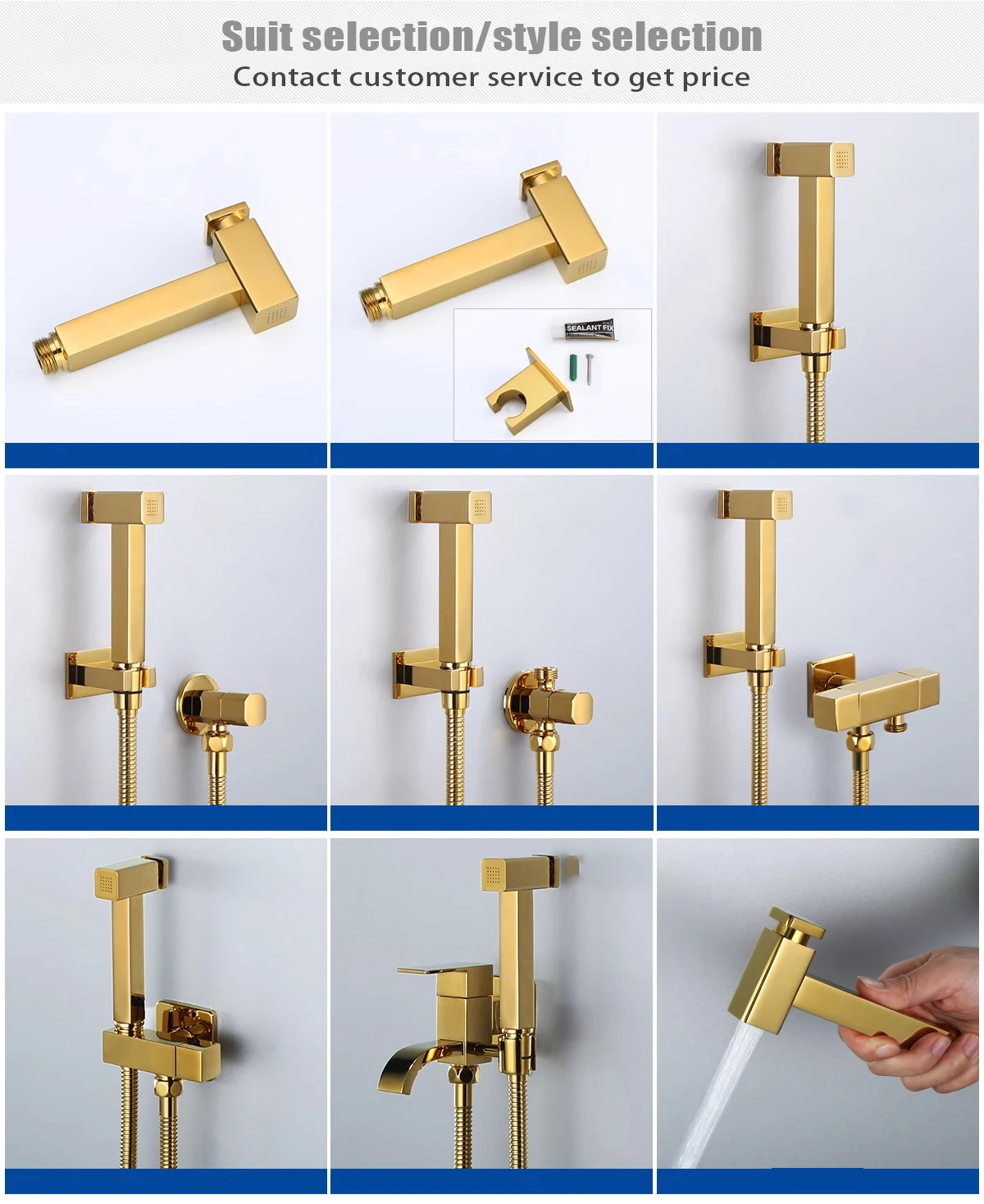 Suit selection/style selection
Contact customer service to get price

SEALANT FIX