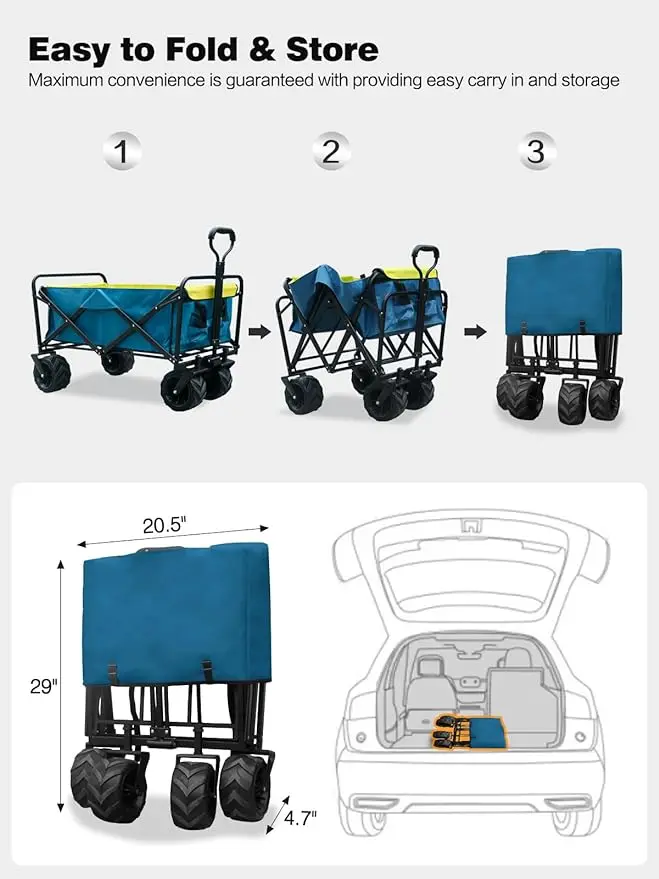 Easy to Fold & Store

Maximum convenience is guaranteed with providing easy carry in and storage

1

2

3

20.5"

29"

4.7"