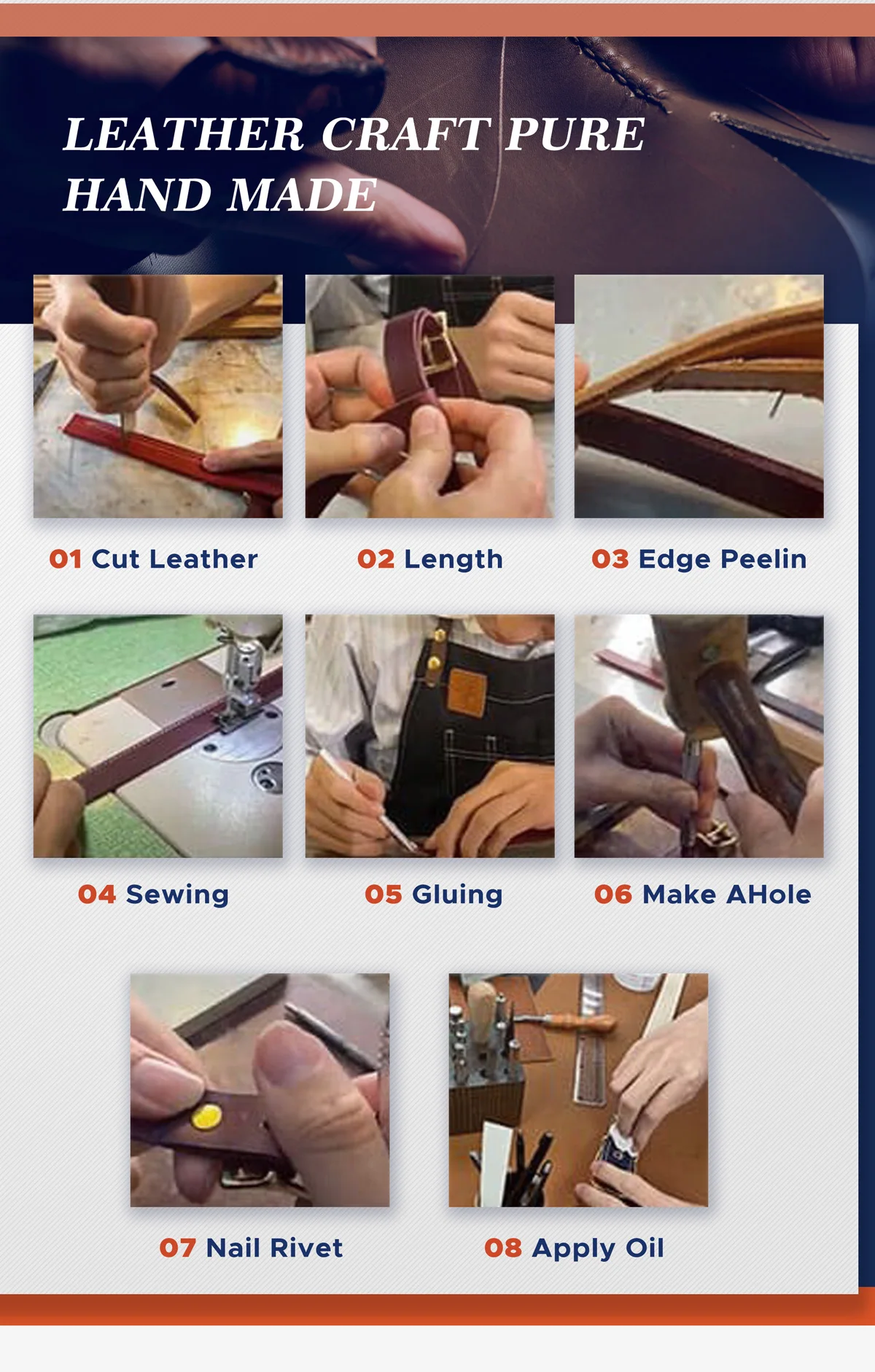 LEATHER CRAFT PURE HAND MADE

01 Cut Leather

02 Length

03 Edge Peelin

04 Sewing

05 Gluing

06 Make AHole

07 Nail Rivet

08 Apply Oil