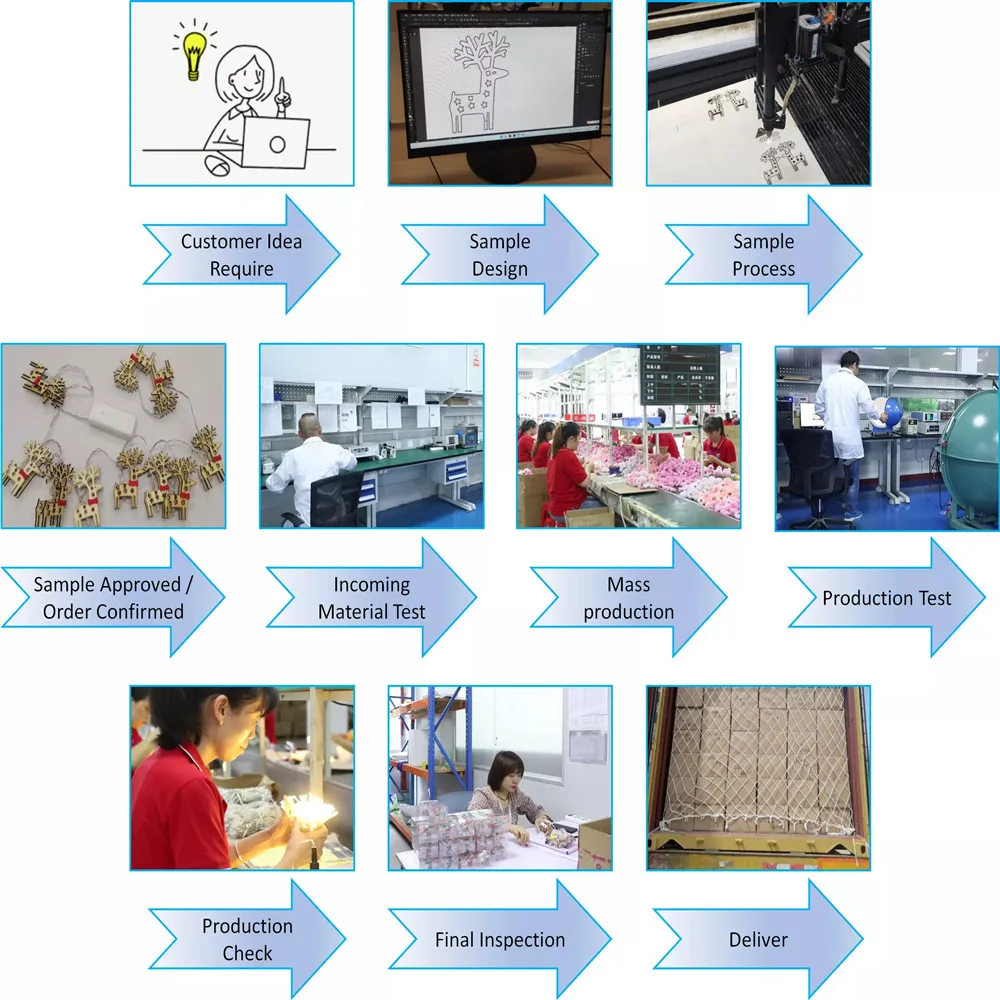 Customer Idea Require

Sample Design

Sample Process

Sample Approved / Order Confirmed

Incoming Material Test

Mass production

Production Test

Production Check

Final Inspection

Deliver