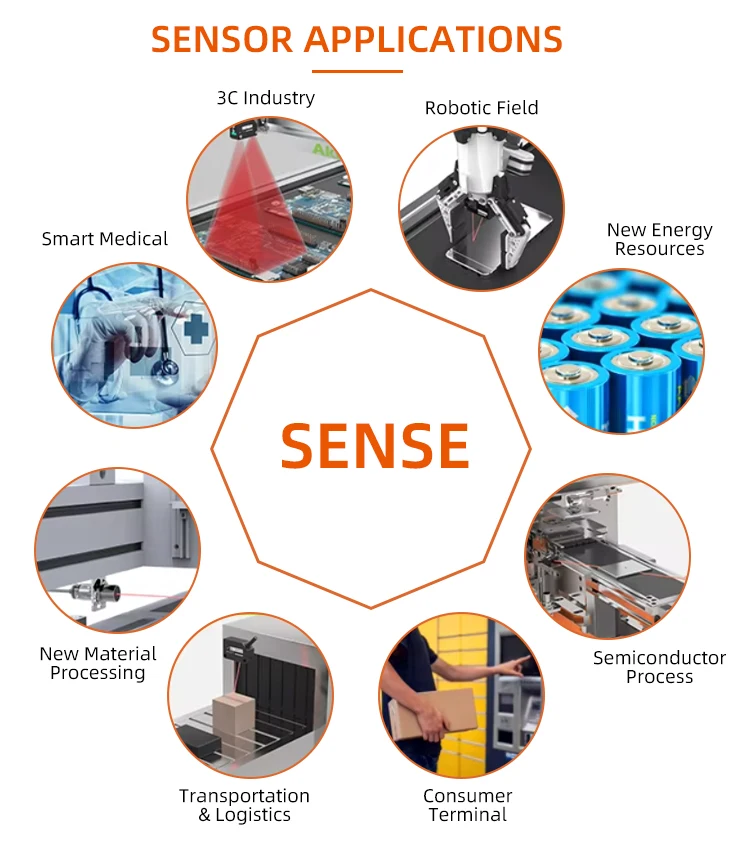 SENSOR APPLICATIONS

3C Industry

Robotic Field

Smart Medical

New Energy Resources

SENSE

New Material Processing

Semiconductor Process

Transportation & Logistics

Consumer Terminal