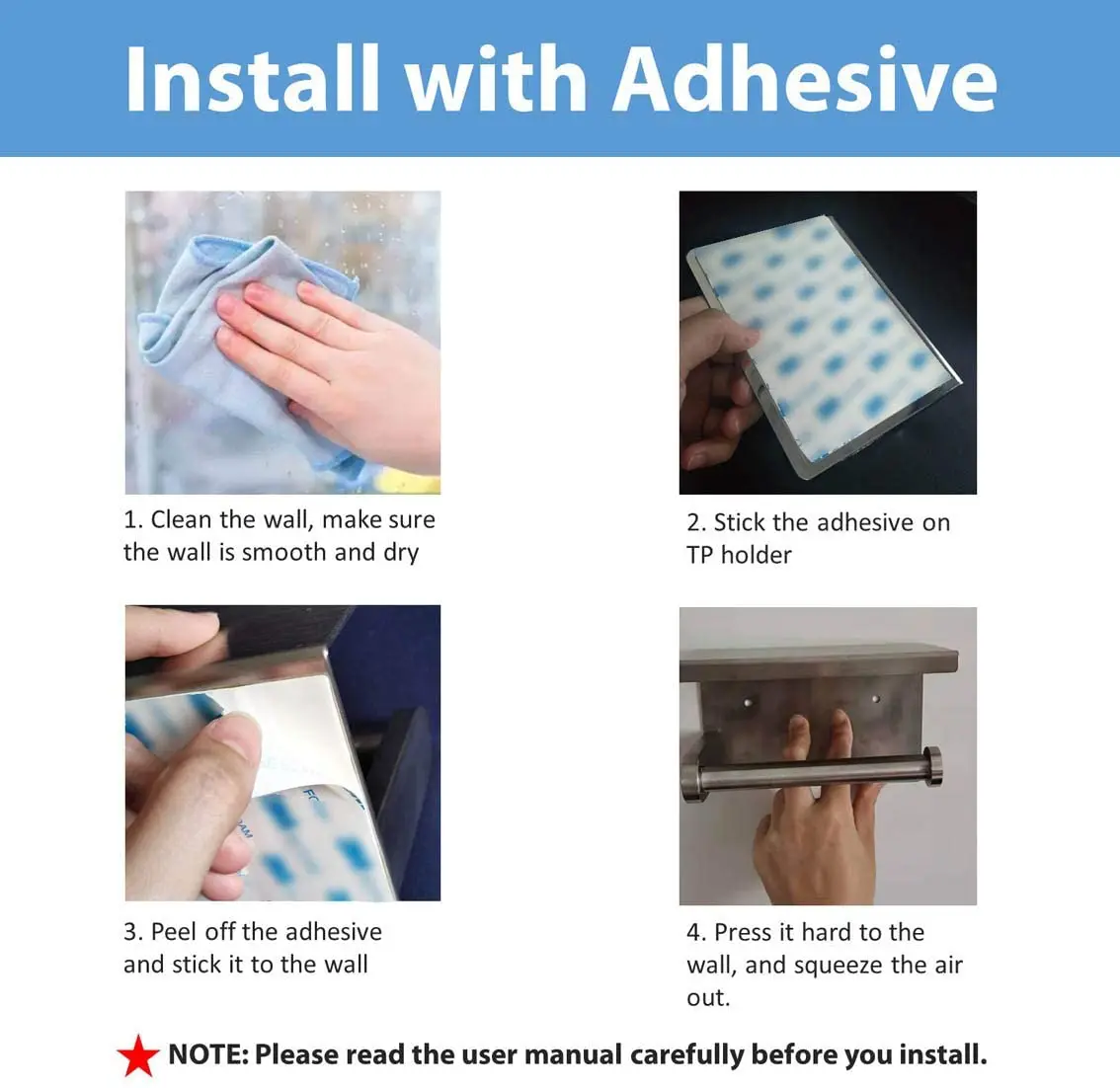 Install with Adhesive

1. Clean the wall, make sure the wall is smooth and dry

2. Stick the adhesive on TP holder

3. Peel off the adhesive and stick it to the wall

4. Press it hard to the wall, and squeeze the air out.

NOTE: Please read the user manual carefully before you install.