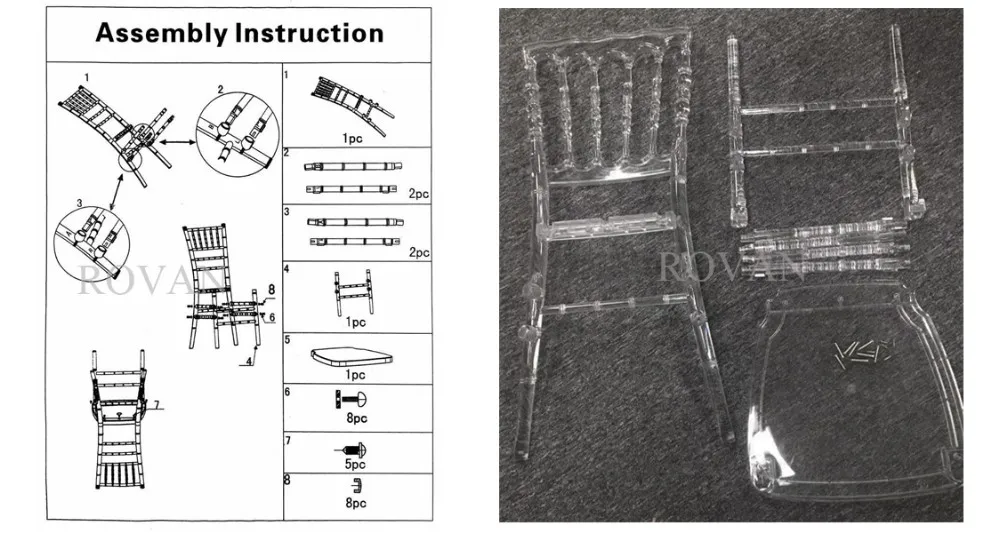 Assembly Instruction

1
2
3
ROVAN
8
6
4
7

1
1pc
2
2pc
3
2pc
4
1pc
5
1pc
6
8pc
7
5pc
8
8pc

ROVAN