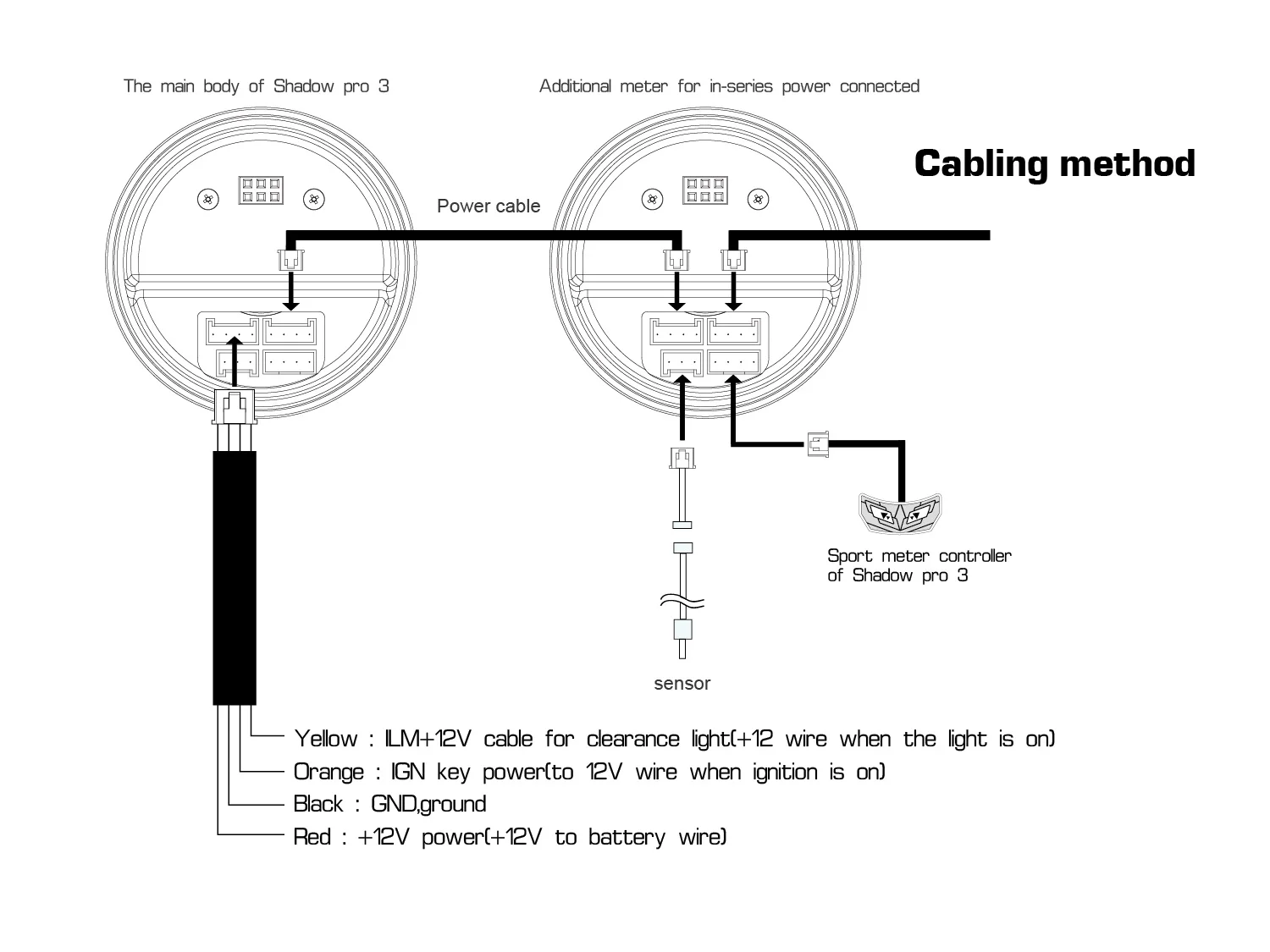 The main body of Shadow pro 3

Additional meter for in-series power connected

Cabling method

Power cable

Sport meter controller of Shadow pro 3

sensor

Yellow : ILM+12V cable for clearance light(+12 wire when the light is on)
Orange : IGN key power(to 12V wire when ignition is on)
Black : GND,ground
Red : +12V power(+12V to battery wire)