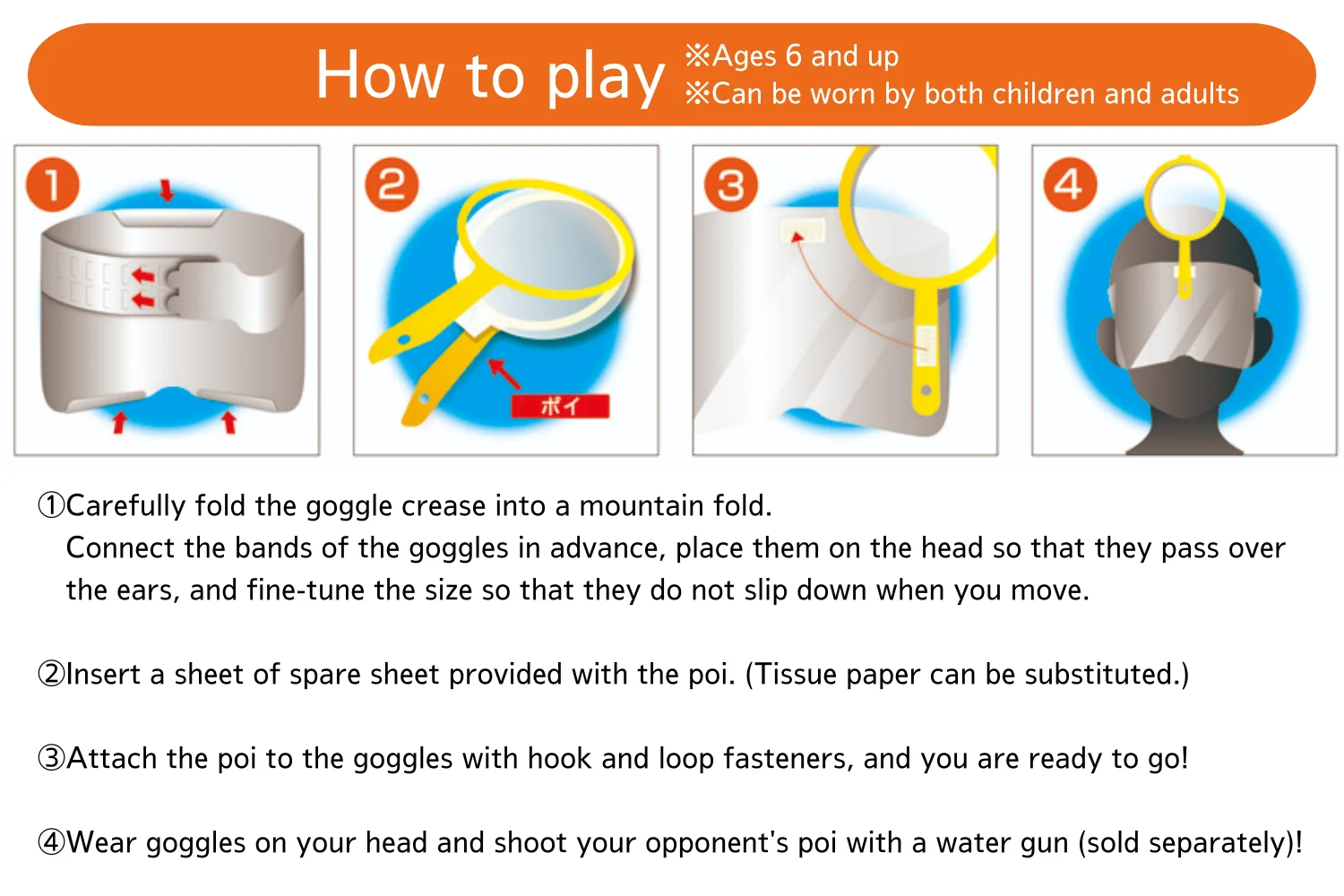 How to play ※Ages 6 and up
※Can be worn by both children and adults

1

2

ポイ

3

4

①Carefully fold the goggle crease into a mountain fold.
Connect the bands of the goggles in advance, place them on the head so that they pass over the ears, and fine-tune the size so that they do not slip down when you move.

②Insert a sheet of spare sheet provided with the poi. (Tissue paper can be substituted.)

③Attach the poi to the goggles with hook and loop fasteners, and you are ready to go!

④Wear goggles on your head and shoot your opponent's poi with a water gun (sold separately)!