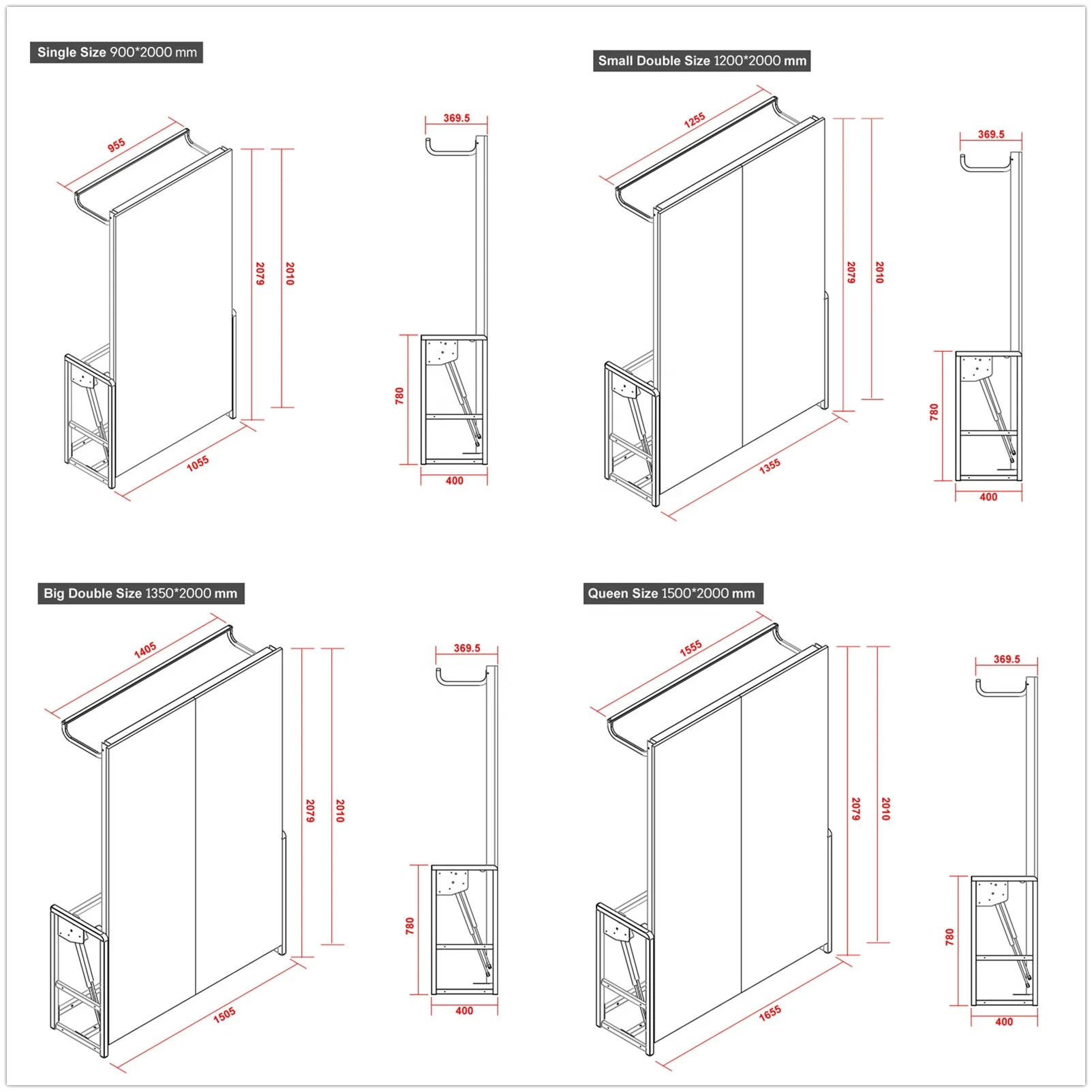 Single Size 900*2000 mm

955
2079
2010
1055
369.5
780
400

Small Double Size 1200*2000 mm

1255
2079
2010
1355
369.5
780
400

Big Double Size 1350*2000 mm

1405
2079
2010
1505
369.5
780
400

Queen Size 1500*2000 mm

1555
2079
2010
1655
369.5
780
400