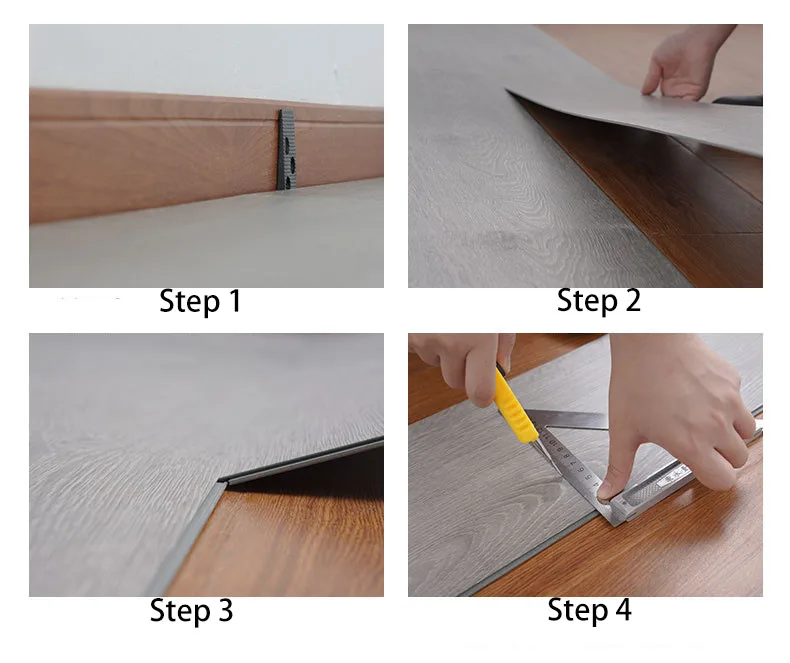 Step 1

Step 2

Step 3

Step 4