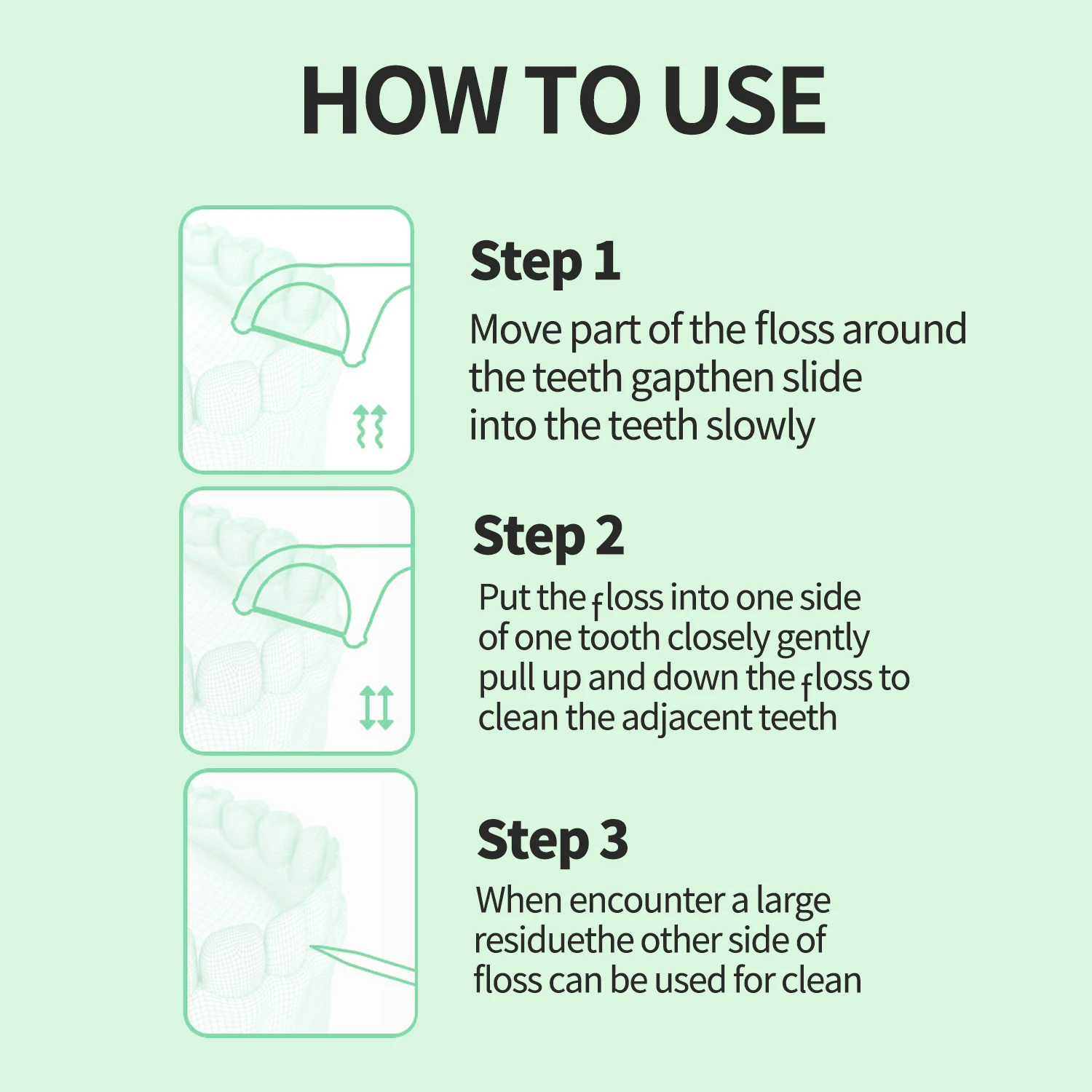 HOW TO USE

Step 1

Move part of the floss around the teeth gapthen slide into the teeth slowly

Step 2

Put the floss into one side of one tooth closely gently pull up and down the floss to clean the adjacent teeth

Step 3

When encounter a large residuethe other side of floss can be used for clean