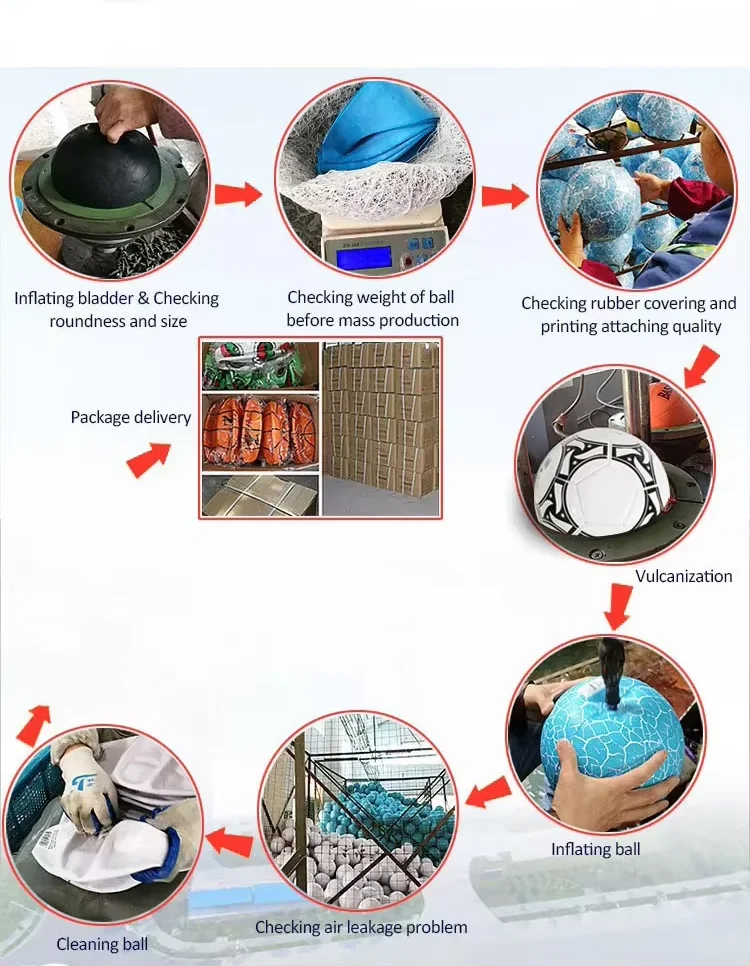 Inflating bladder & Checking roundness and size

Checking weight of ball before mass production

Checking rubber covering and printing attaching quality

Package delivery

Vulcanization

Inflating ball

Checking air leakage problem

Cleaning ball