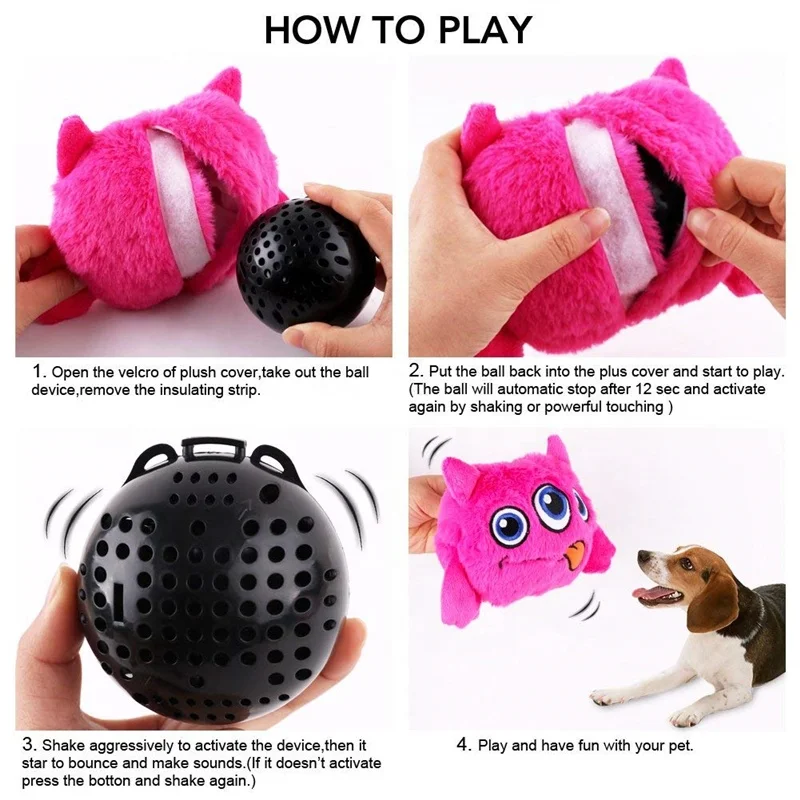 HOW TO PLAY

1. Open the velcro of plush cover,take out the ball device,remove the insulating strip.

2. Put the ball back into the plus cover and start to play. (The ball will automatic stop after 12 sec and activate again by shaking or powerful touching )

3. Shake aggressively to activate the device,then it star to bounce and make sounds.(If it doesn't activate press the botton and shake again.)

4. Play and have fun with your pet.