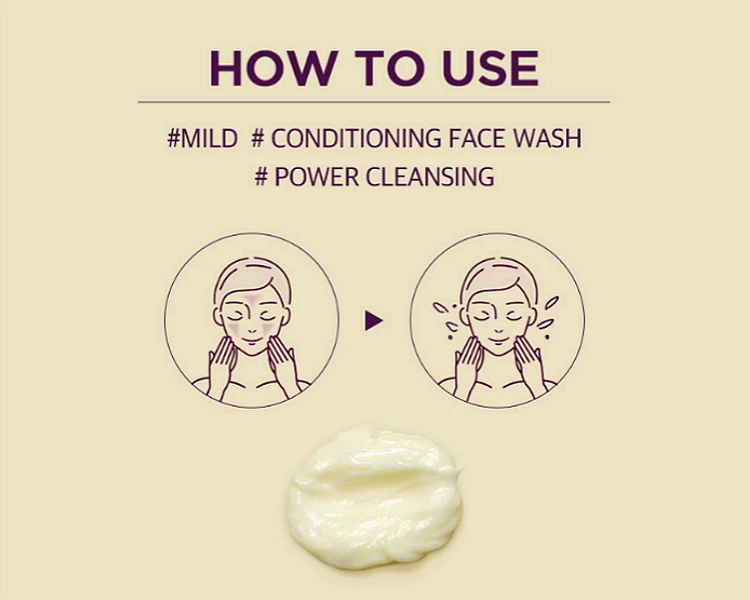 HOW TO USE

#MILD # CONDITIONING FACE WASH
# POWER CLEANSING