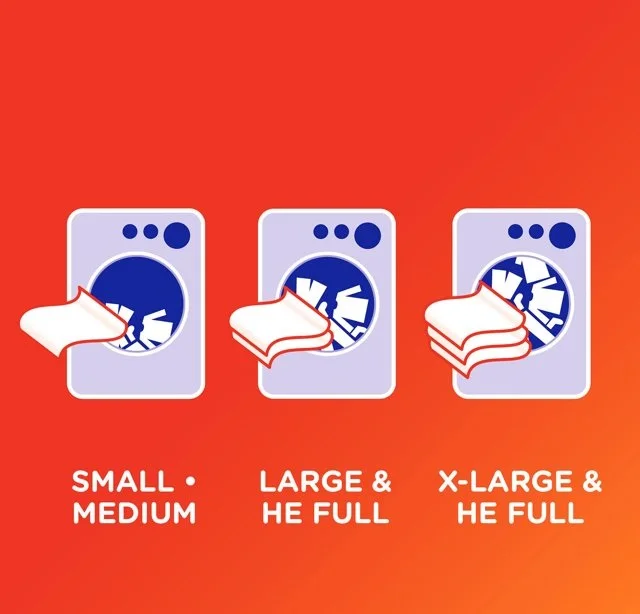 SMALL • MEDIUM

LARGE & HE FULL

X-LARGE & HE FULL