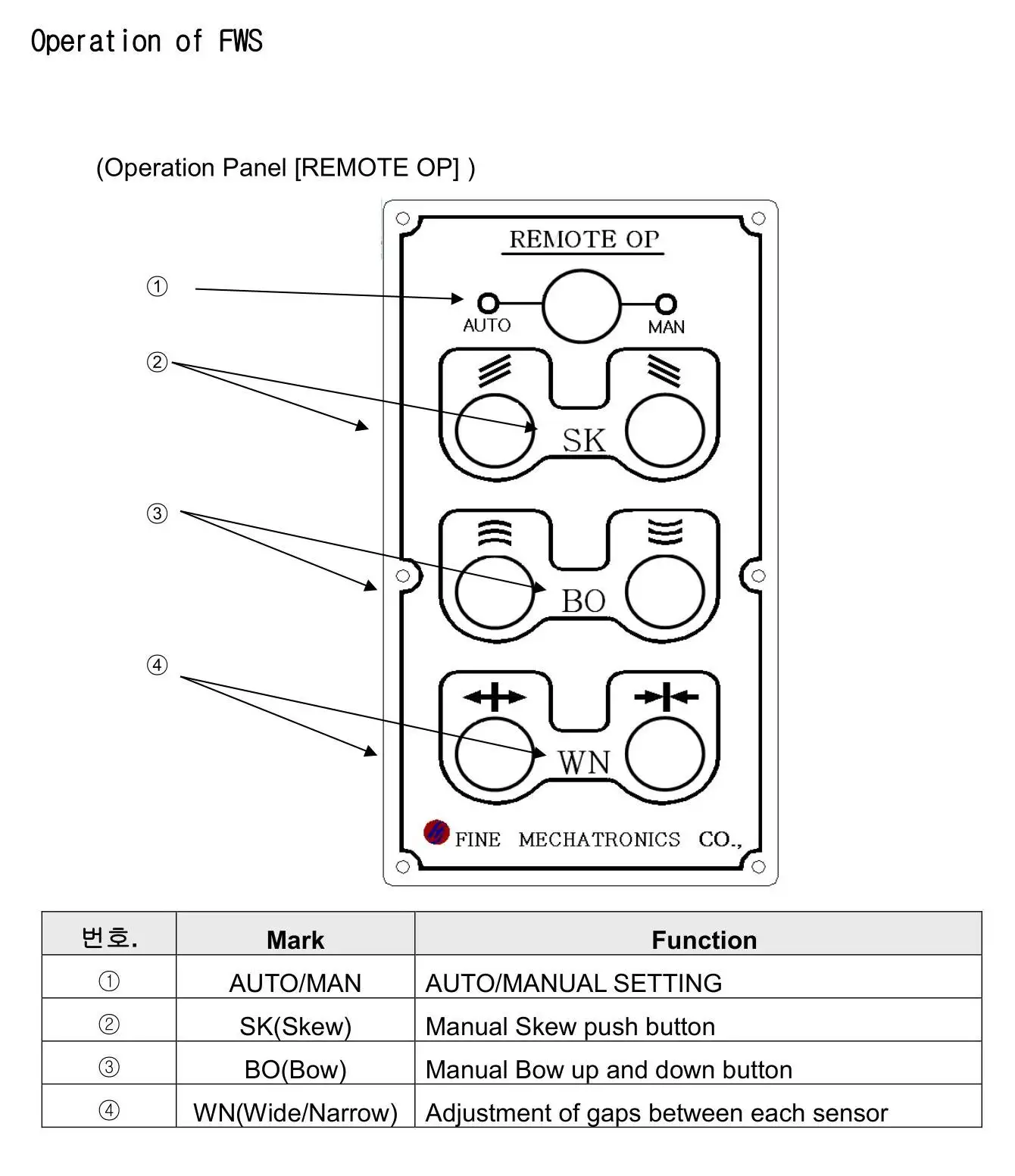 Operation of FWS

(Operation Panel [REMOTE OP] )

①
②
③
④

REMOTE OP
AUTO
MAN
SK
BO
WN
FINE MECHATRONICS CO.,

| 번호. | Mark | Function |
|---|---|---|
| ① | AUTO/MAN | AUTO/MANUAL SETTING |
| ② | SK(Skew) | Manual Skew push button |
| ③ | BO(Bow) | Manual Bow up and down button |
| ④ | WN(Wide/Narrow) | Adjustment of gaps between each sensor |