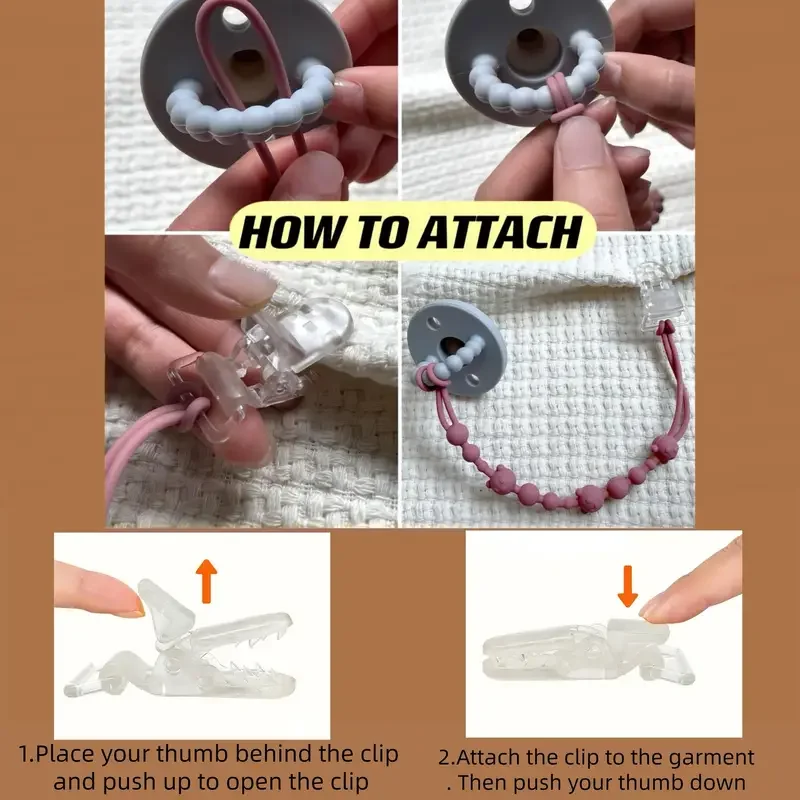 HOW TO ATTACH

1.Place your thumb behind the clip and push up to open the clip

2.Attach the clip to the garment . Then push your thumb down