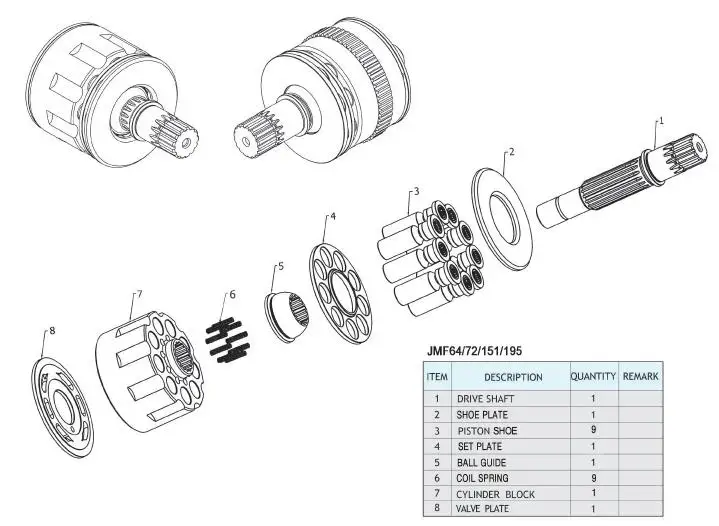 1

2

3

4

5

6

7

8

JMF64/72/151/195

| ITEM | DESCRIPTION | QUANTITY | REMARK |
|---|---|---|---|
| 1 | DRIVE SHAFT | 1 | |
| 2 | SHOE PLATE | 1 | |
| 3 | PISTON SHOE | 9 | |
| 4 | SET PLATE | 1 | |
| 5 | BALL GUIDE | 1 | |
| 6 | COIL SPRING | 9 | |
| 7 | CYLINDER BLOCK | 1 | |
| 8 | VALVE PLATE | 1 | |