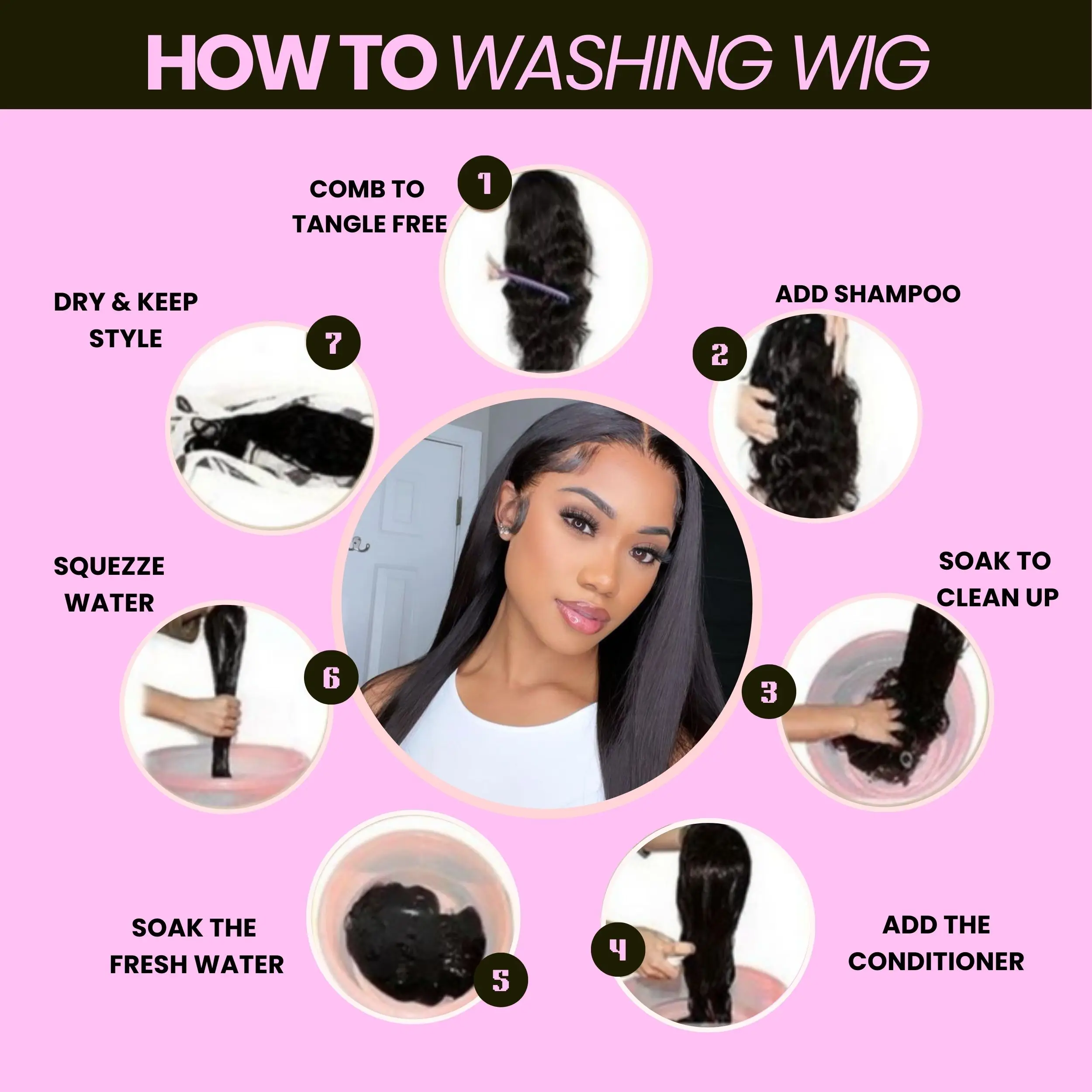 HOW TO WASHING WIG

1
COMB TO TANGLE FREE

2
ADD SHAMPOO

3
SOAK TO CLEAN UP

4
ADD THE CONDITIONER

5
SOAK THE FRESH WATER

6
SQUEZZE WATER

7
DRY & KEEP STYLE