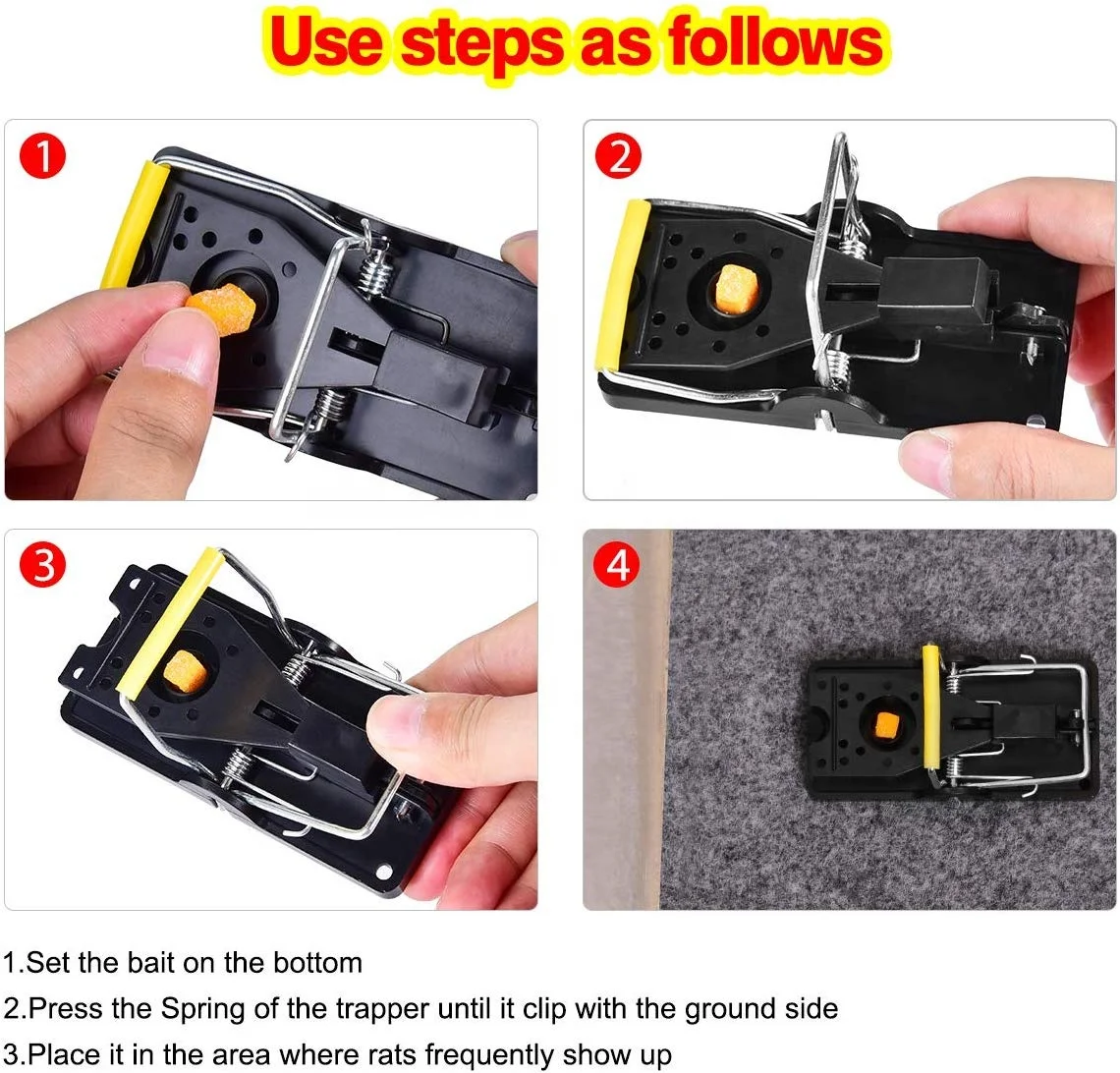 Use steps as follows

1

2

3

4

1.Set the bait on the bottom

2.Press the Spring of the trapper until it clip with the ground side

3.Place it in the area where rats frequently show up