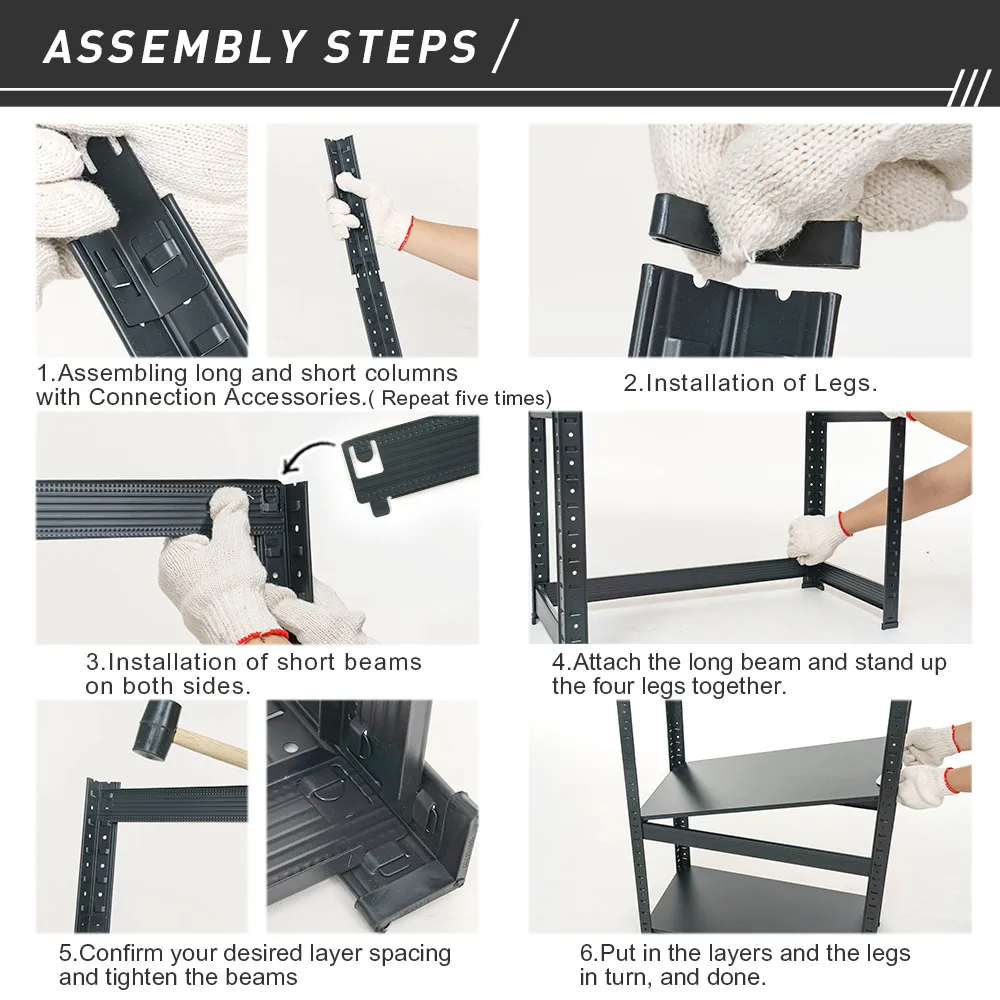 ASSEMBLY STEPS /

1.Assembling long and short columns with Connection Accessories.( Repeat five times)

2.Installation of Legs.

3.Installation of short beams on both sides.

4.Attach the long beam and stand up the four legs together.

5.Confirm your desired layer spacing and tighten the beams

6.Put in the layers and the legs in turn, and done.