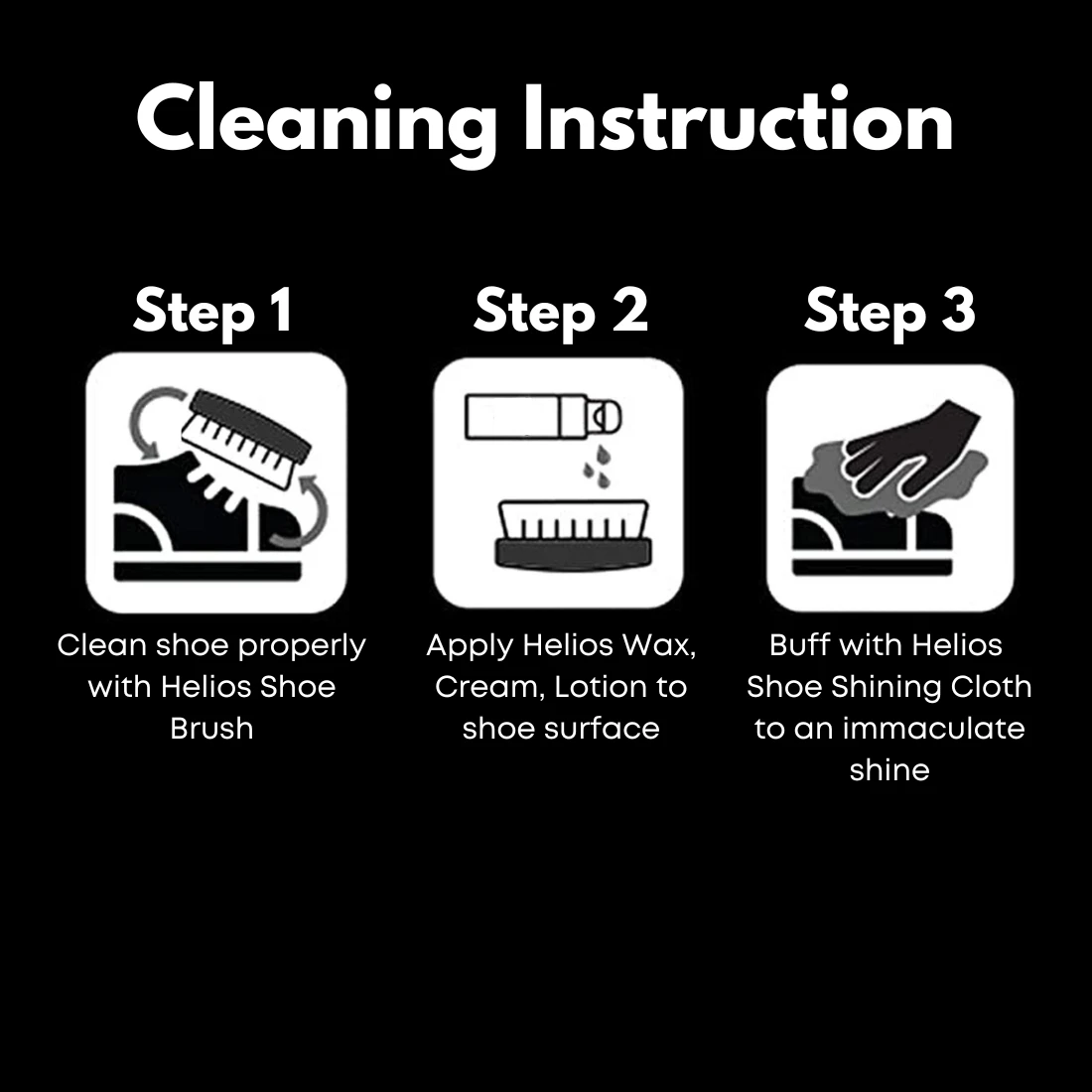 Cleaning Instruction

Step 1

Clean shoe properly with Helios Shoe Brush

Step 2

Apply Helios Wax, Cream, Lotion to shoe surface

Step 3

Buff with Helios Shoe Shining Cloth to an immaculate shine