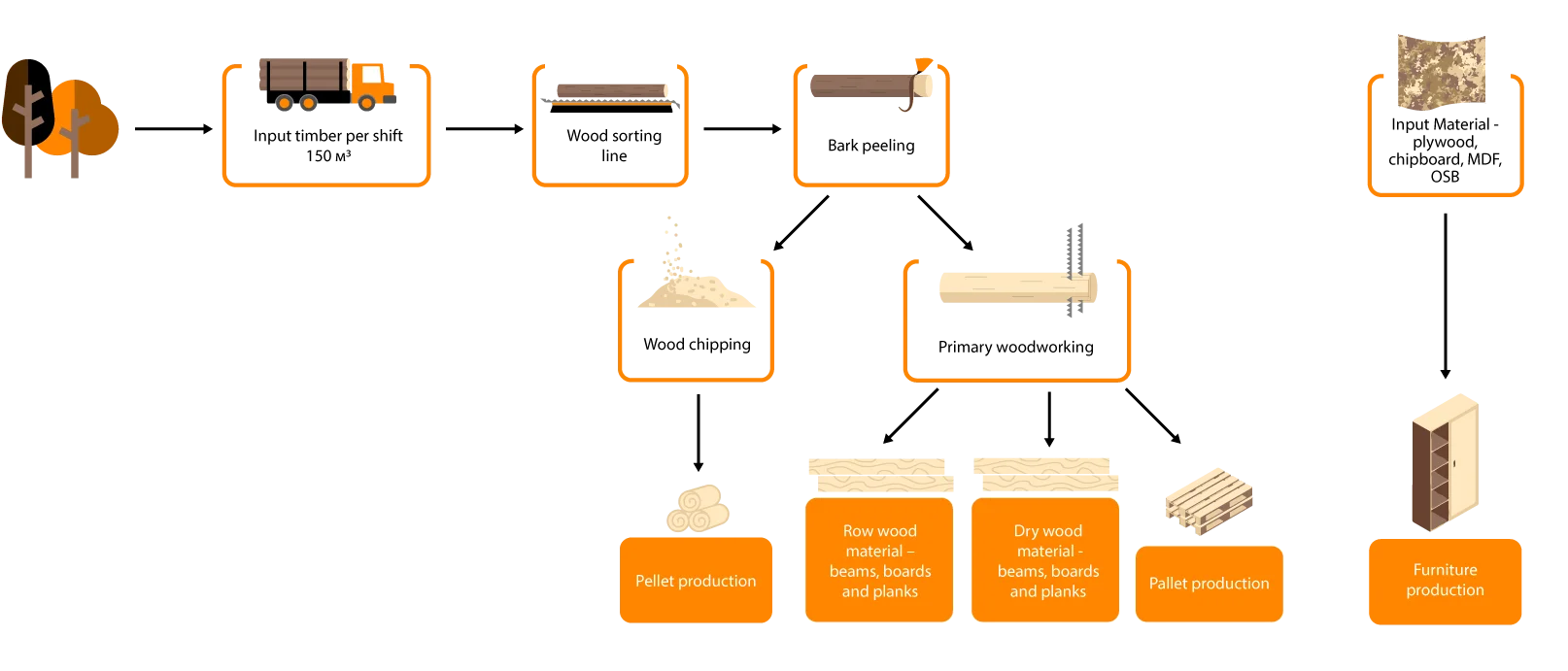 Input timber per shift
150 м³

Wood sorting line

Bark peeling

Input Material - plywood, chipboard, MDF, OSB

Wood chipping

Primary woodworking

Pellet production

Row wood material – beams, boards and planks

Dry wood material - beams, boards and planks

Pallet production

Furniture production