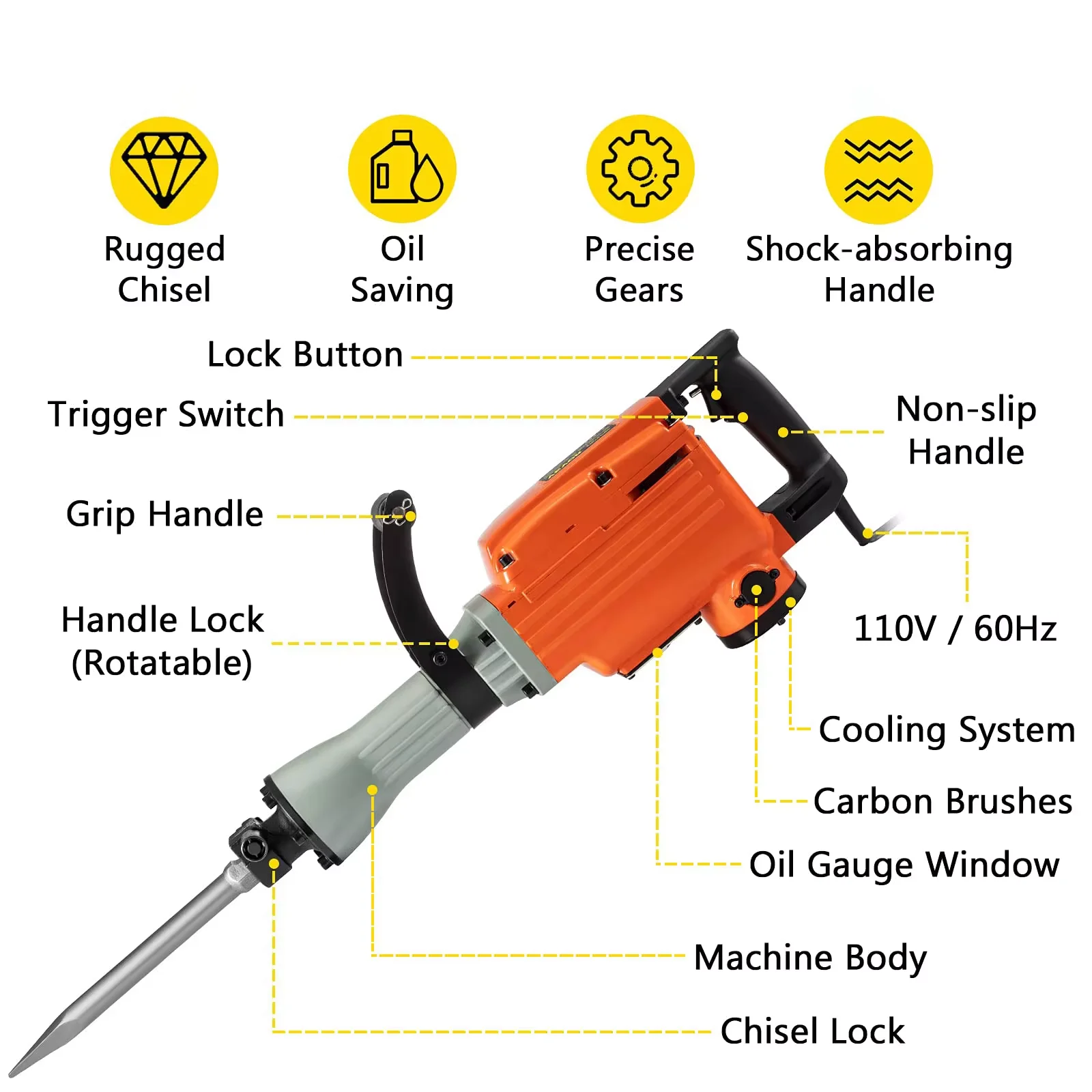 Rugged Chisel

Oil Saving

Precise Gears

Shock-absorbing Handle

Lock Button

Trigger Switch

Non-slip Handle

Grip Handle

Handle Lock (Rotatable)

110V / 60Hz

Cooling System

Carbon Brushes

Oil Gauge Window

Machine Body

Chisel Lock