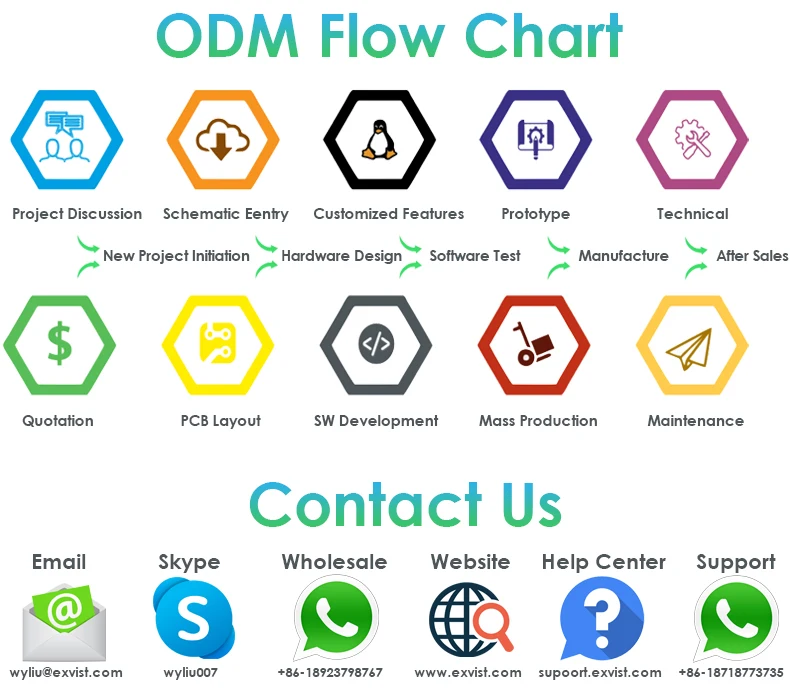 ODM Flow Chart

Project Discussion
Schematic Eentry
Customized Features
Prototype
Technical

New Project Initiation
Hardware Design
Software Test
Manufacture
After Sales

Quotation
PCB Layout
SW Development
Mass Production
Maintenance

Contact Us

Email
wyliu@exvist.com

Skype
wyliu007

Wholesale
+86-18923798767

Website
www.exvist.com

Help Center
supoort.exvist.com

Support
+86-18718773735