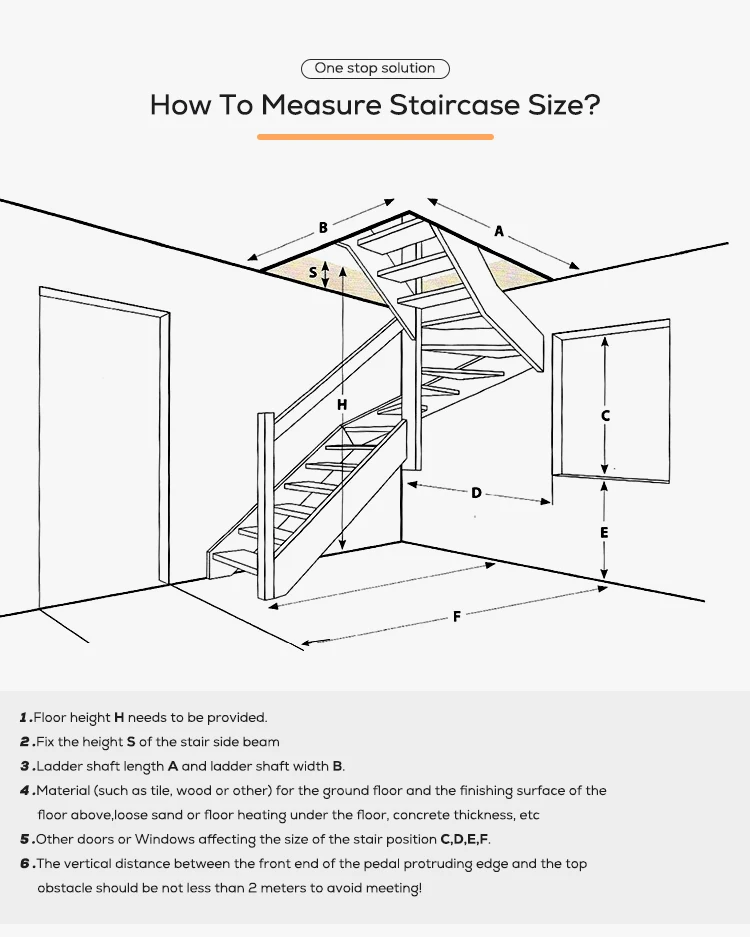 One stop solution

How To Measure Staircase Size?

B
A
S
H
C
D
E
F

1.Floor height H needs to be provided.
2.Fix the height S of the stair side beam
3.Ladder shaft length A and ladder shaft width B.
4.Material (such as tile, wood or other) for the ground floor and the finishing surface of the floor above,loose sand or floor heating under the floor, concrete thickness, etc
5.Other doors or Windows affecting the size of the stair position C,D,E,F.
6.The vertical distance between the front end of the pedal protruding edge and the top obstacle should be not less than 2 meters to avoid meeting!