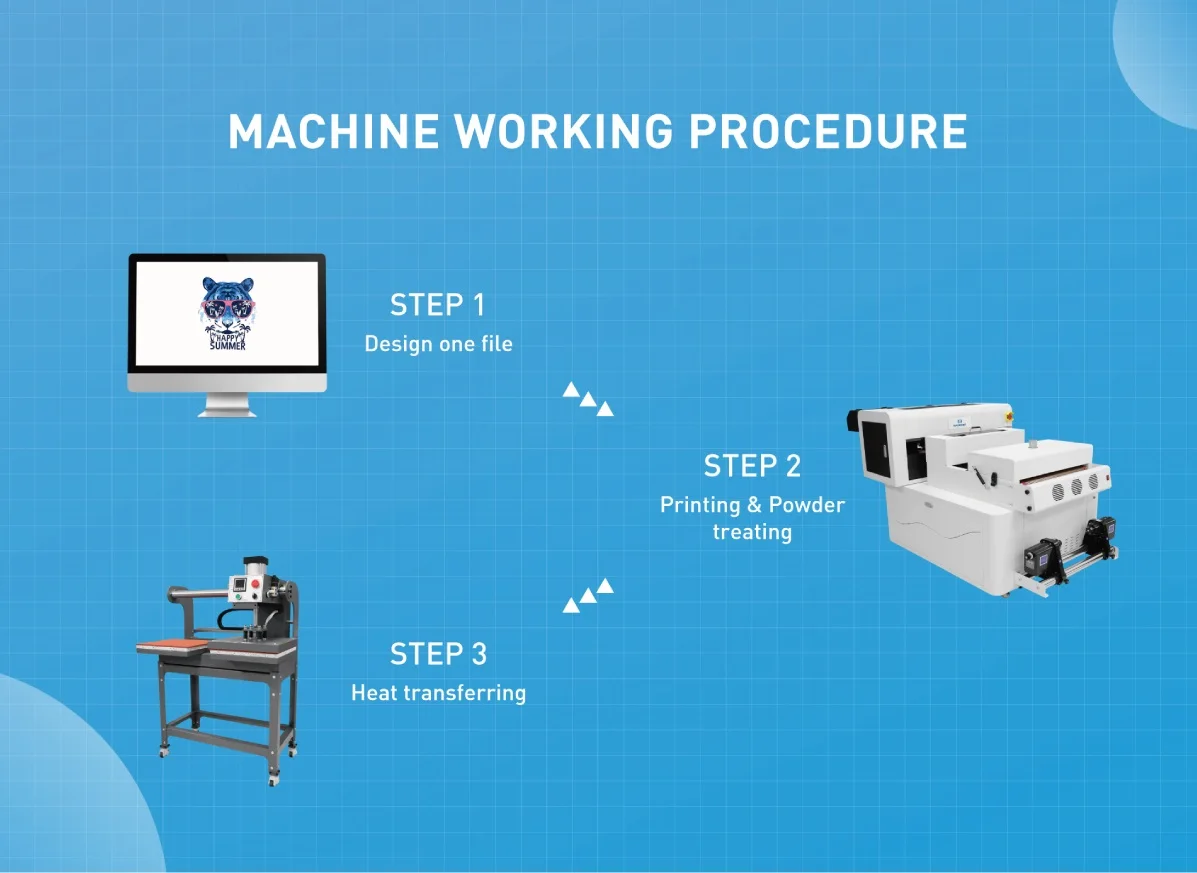 MACHINE WORKING PROCEDURE

HAPPY SUMMER

STEP 1
Design one file

STEP 2
Printing & Powder treating

STEP 3
Heat transferring