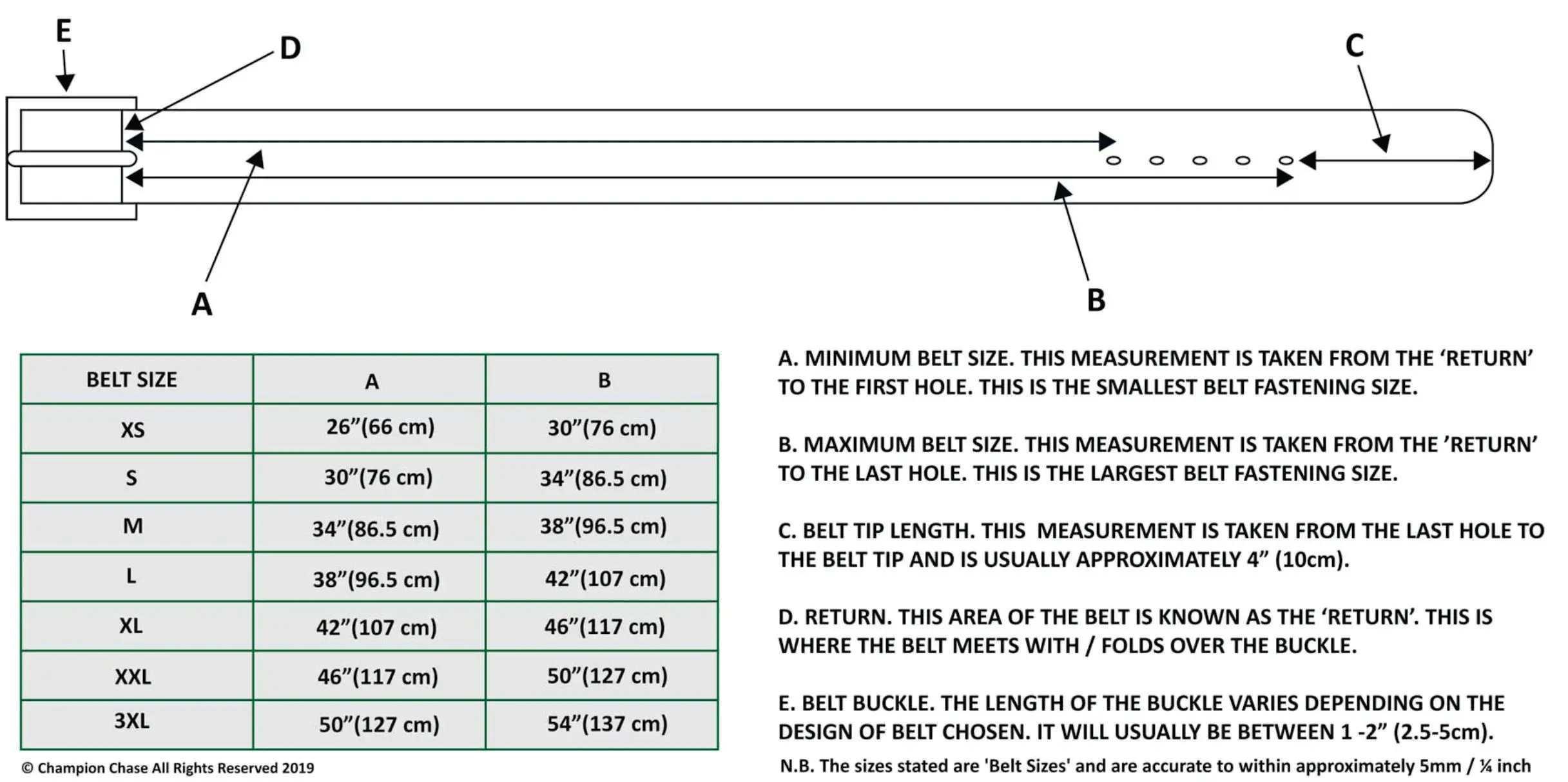 E

D

C

A

B

| BELT SIZE | A | B |
|---|---|---|
| XS | 26”(66 cm) | 30”(76 cm) |
| S | 30”(76 cm) | 34”(86.5 cm) |
| M | 34”(86.5 cm) | 38”(96.5 cm) |
| L | 38”(96.5 cm) | 42”(107 cm) |
| XL | 42”(107 cm) | 46”(117 cm) |
| XXL | 46”(117 cm) | 50”(127 cm) |
| 3XL | 50”(127 cm) | 54”(137 cm) |

© Champion Chase All Rights Reserved 2019

A. MINIMUM BELT SIZE. THIS MEASUREMENT IS TAKEN FROM THE ‘RETURN’ TO THE FIRST HOLE. THIS IS THE SMALLEST BELT FASTENING SIZE.

B. MAXIMUM BELT SIZE. THIS MEASUREMENT IS TAKEN FROM THE ’RETURN’ TO THE LAST HOLE. THIS IS THE LARGEST BELT FASTENING SIZE.

C. BELT TIP LENGTH. THIS MEASUREMENT IS TAKEN FROM THE LAST HOLE TO THE BELT TIP AND IS USUALLY APPROXIMATELY 4” (10cm).

D. RETURN. THIS AREA OF THE BELT IS KNOWN AS THE ‘RETURN’. THIS IS WHERE THE BELT MEETS WITH / FOLDS OVER THE BUCKLE.

E. BELT BUCKLE. THE LENGTH OF THE BUCKLE VARIES DEPENDING ON THE DESIGN OF BELT CHOSEN. IT WILL USUALLY BE BETWEEN 1 -2” (2.5-5cm).

N.B. The sizes stated are 'Belt Sizes' and are accurate to within approximately 5mm / ¼ inch