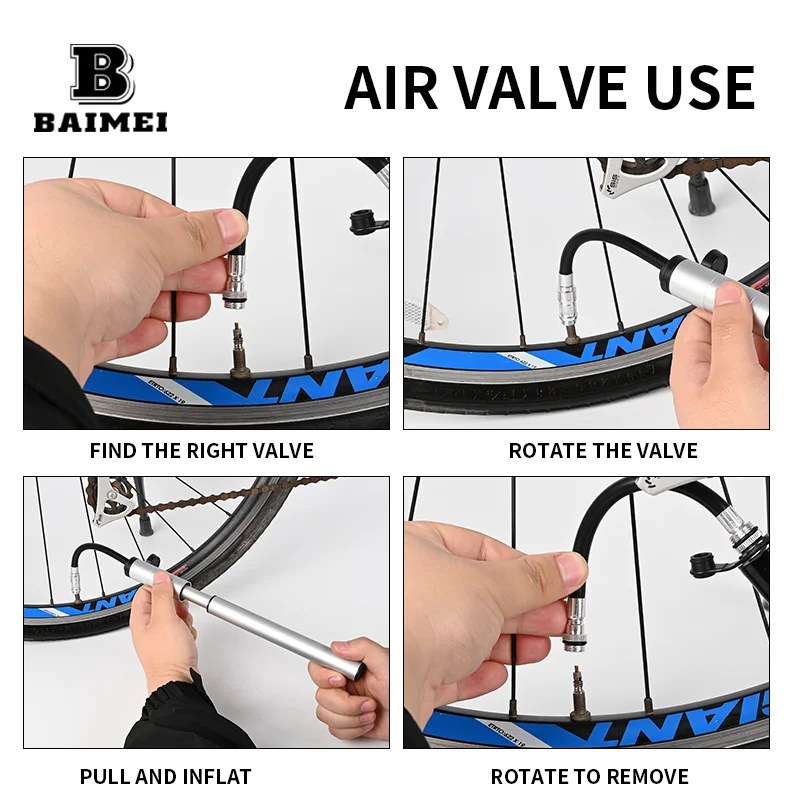 B
BAIMEI

AIR VALVE USE

FIND THE RIGHT VALVE

ROTATE THE VALVE

PULL AND INFLAT

ROTATE TO REMOVE