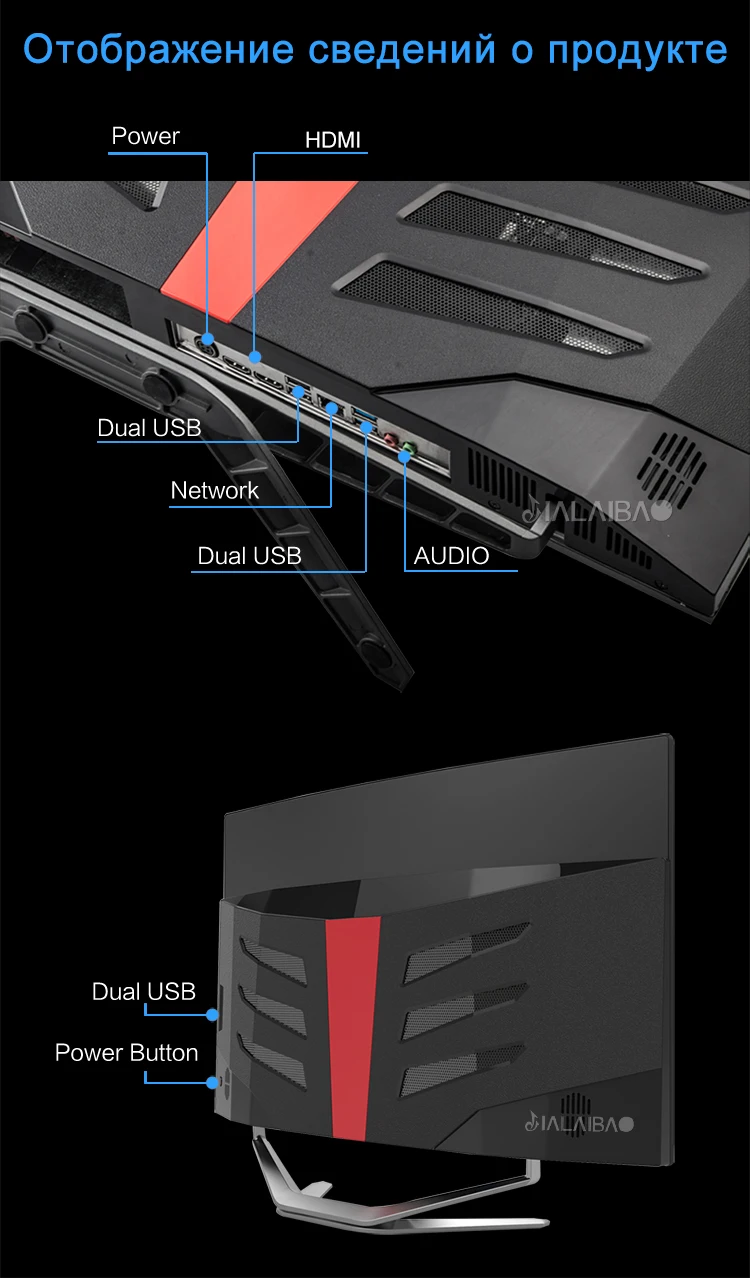 Отображение сведений о продукте

Power

HDMI

Dual USB

Network

Dual USB

AUDIO

JIALAIBAO

Dual USB

Power Button

JIALAIBAO