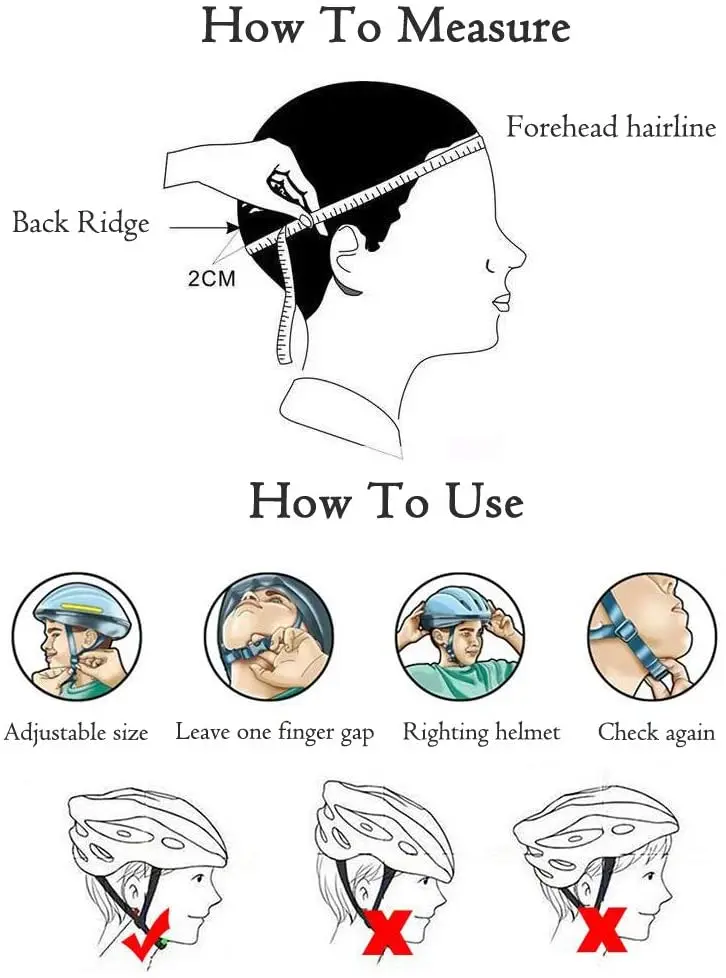 How To Measure

Forehead hairline

Back Ridge

2CM

How To Use

Adjustable size

Leave one finger gap

Righting helmet

Check again