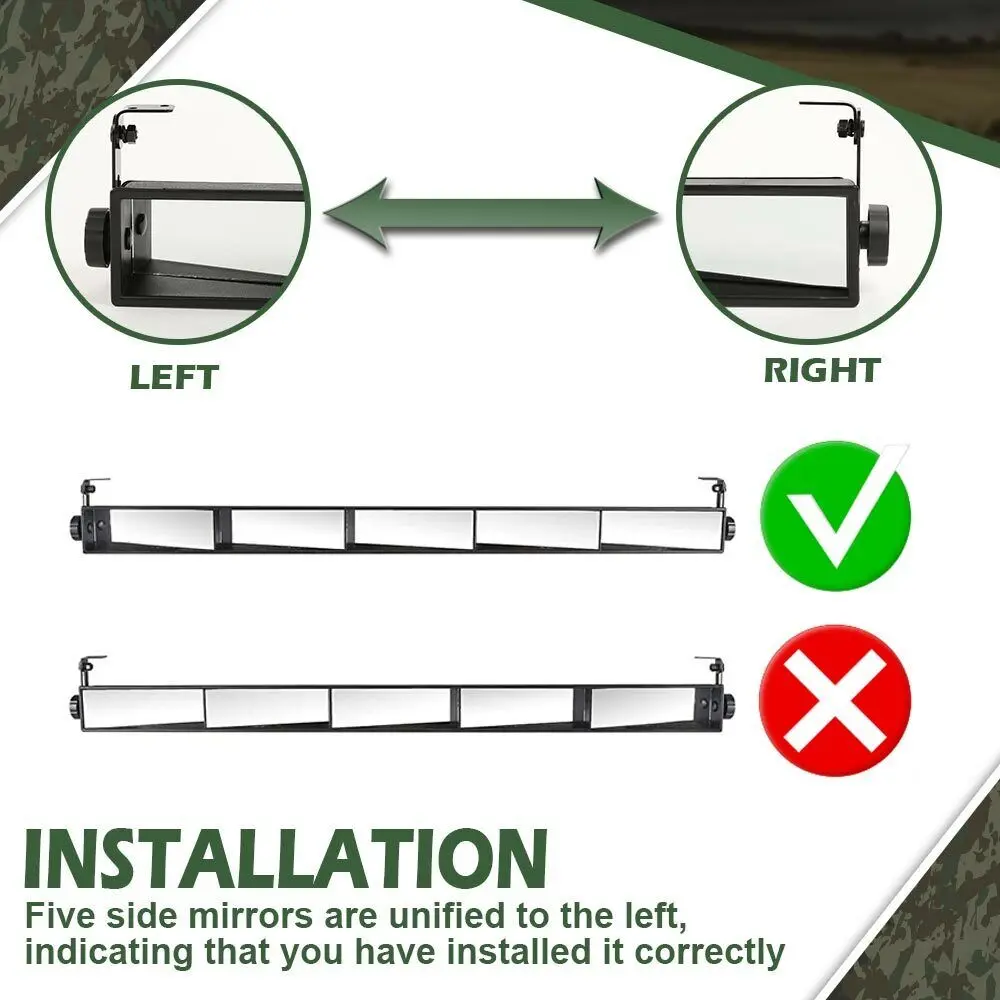 LEFT

RIGHT

INSTALLATION

Five side mirrors are unified to the left, indicating that you have installed it correctly