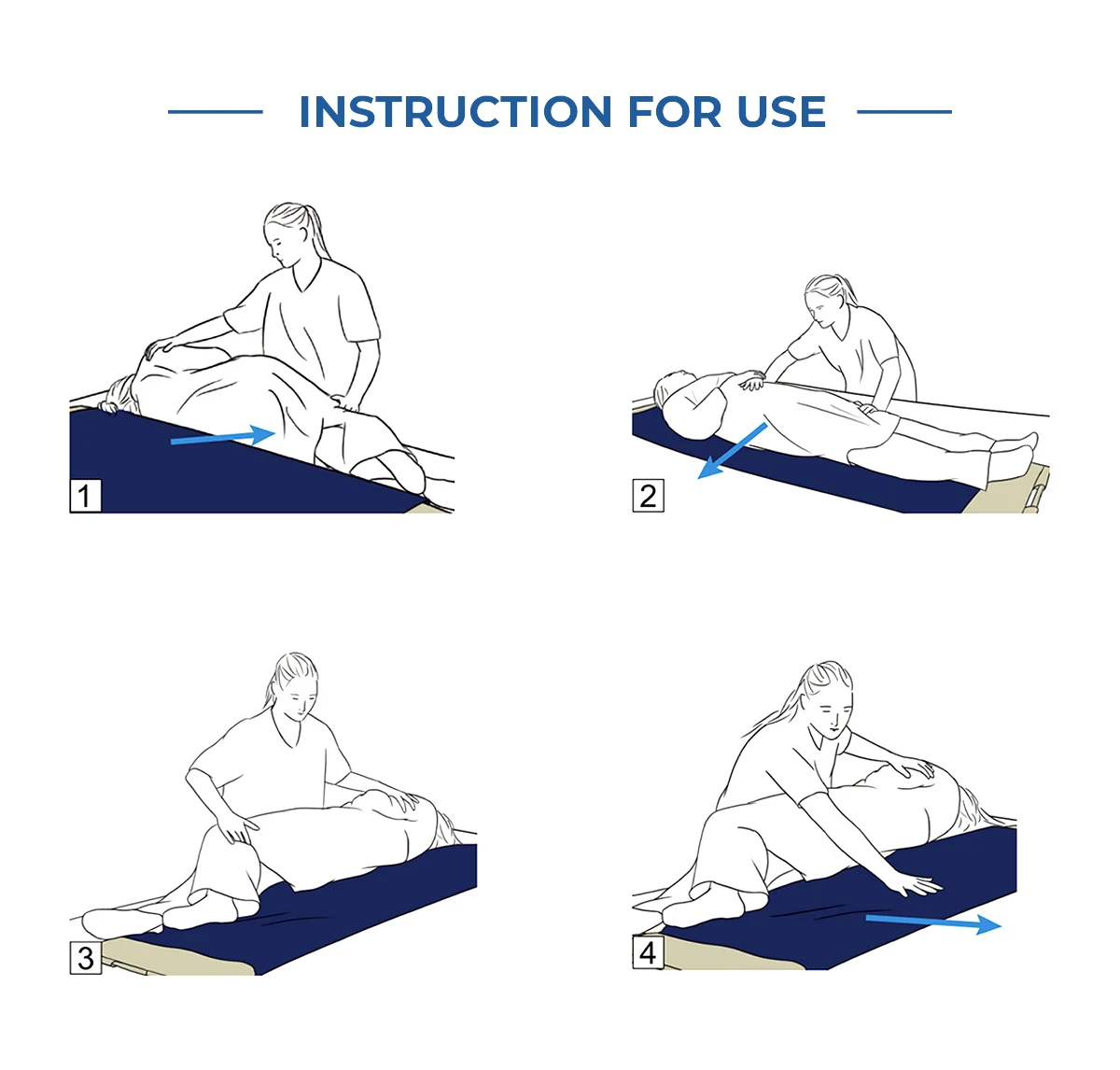 INSTRUCTION FOR USE

1

2

3

4