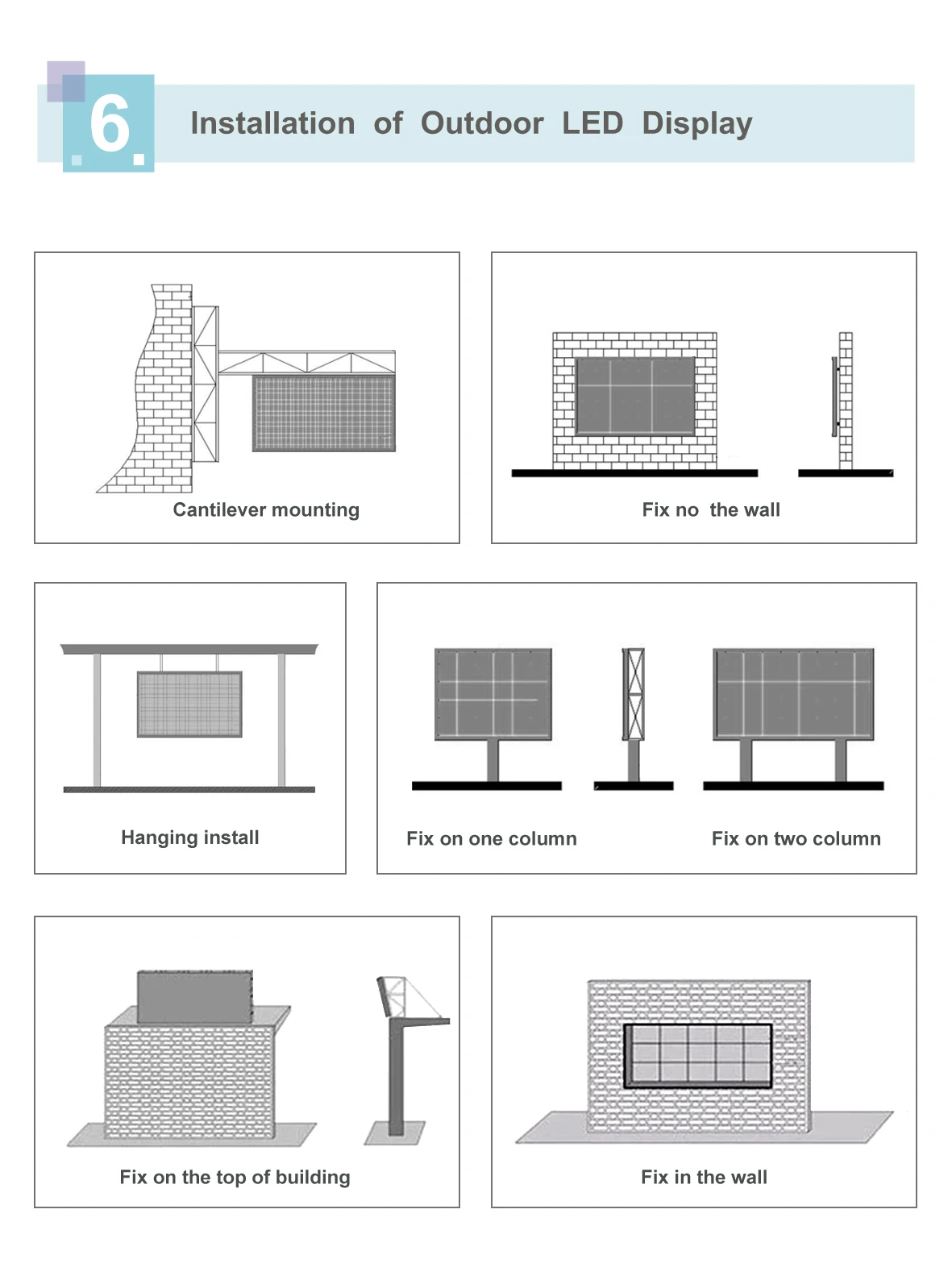 6.

Installation of Outdoor LED Display

Cantilever mounting

Fix no the wall

Hanging install

Fix on one column

Fix on two column

Fix on the top of building

Fix in the wall