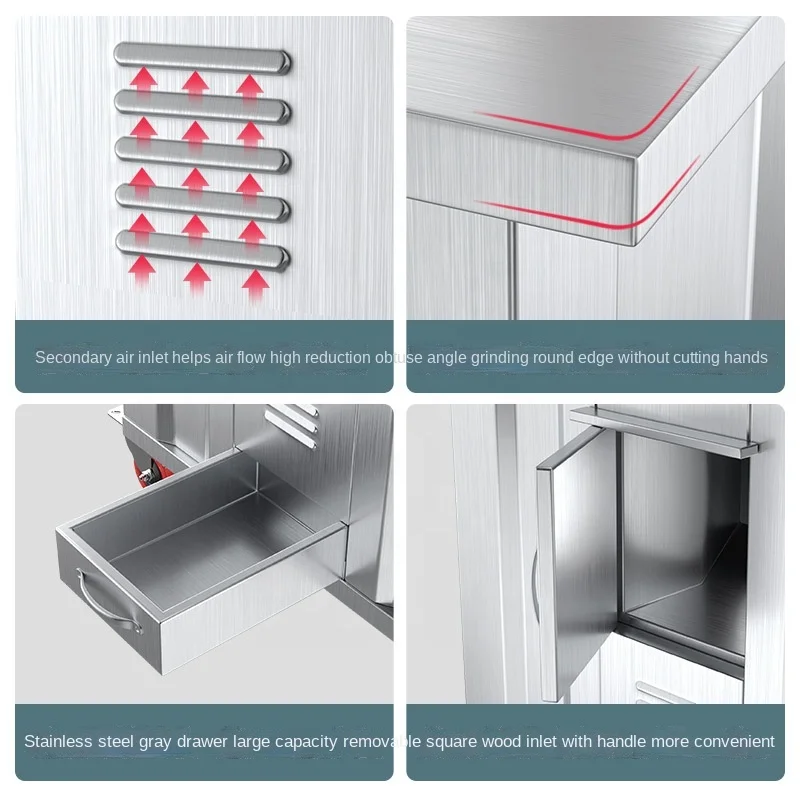 Secondary air inlet helps air flow high reduction obtuse angle grinding round edge without cutting hands

Stainless steel gray drawer large capacity removable square wood inlet with handle more convenient