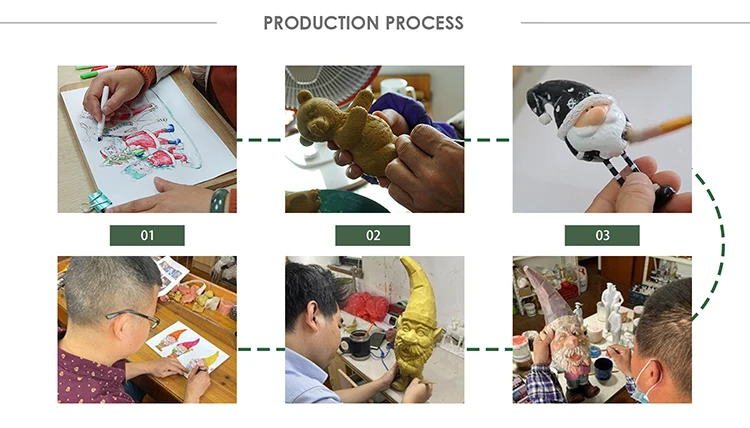 PRODUCTION PROCESS

01

02

03