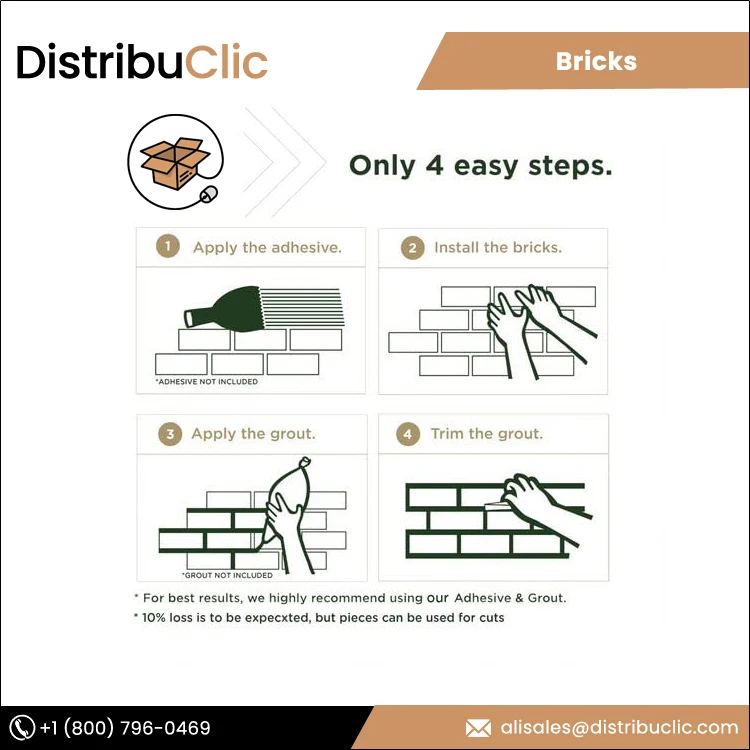 DistribuClic

Bricks

Only 4 easy steps.

1 Apply the adhesive.

*ADHESIVE NOT INCLUDED

2 Install the bricks.

3 Apply the grout.

*GROUT NOT INCLUDED

4 Trim the grout.

* For best results, we highly recommend using our Adhesive & Grout.
* 10% loss is to be expecxted, but pieces can be used for cuts

+1 (800) 796-0469

alisales@distribuclic.com