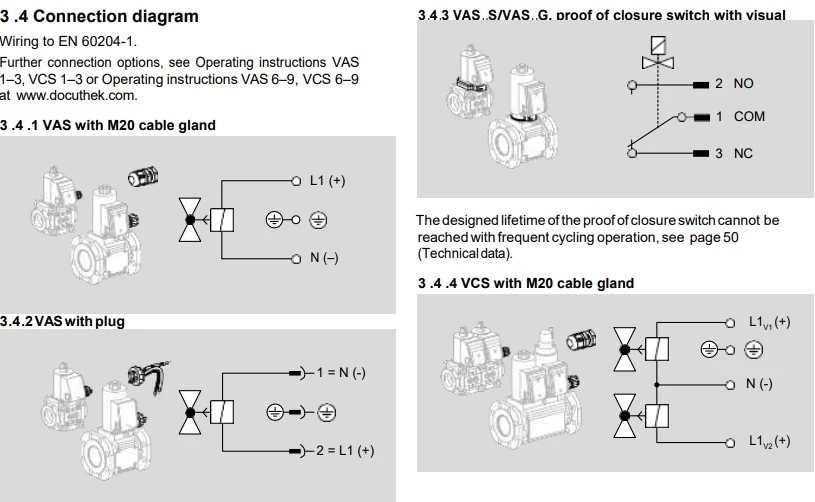 3 .4 Connection diagram

Wiring to EN 60204-1.

Further connection options, see Operating instructions VAS 1–3, VCS 1–3 or Operating instructions VAS 6–9, VCS 6–9 at www.docuthek.com.

3 .4 .1 VAS with M20 cable gland

L1 (+)

N (–)

3.4.2 VAS with plug

1 = N (-)

2 = L1 (+)

3.4.3 VAS..S/VAS..G. proof of closure switch with visual

2 NO

1 COM

3 NC

The designed lifetime of the proof of closure switch cannot be reached with frequent cycling operation, see page 50 (Technical data).

3 .4 .4 VCS with M20 cable gland

$L1_{V1}$ (+)

N (-)

$L1_{V2}$ (+)