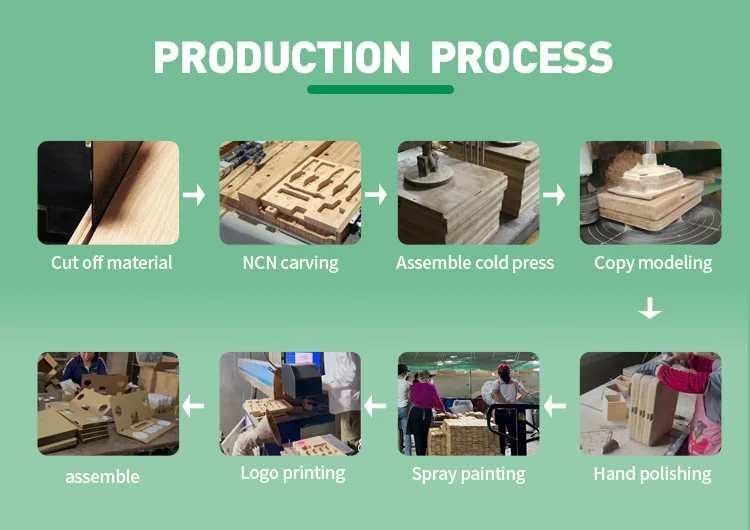 PRODUCTION PROCESS

Cut off material

NCN carving

Assemble cold press

Copy modeling

Hand polishing

Spray painting

Logo printing

assemble