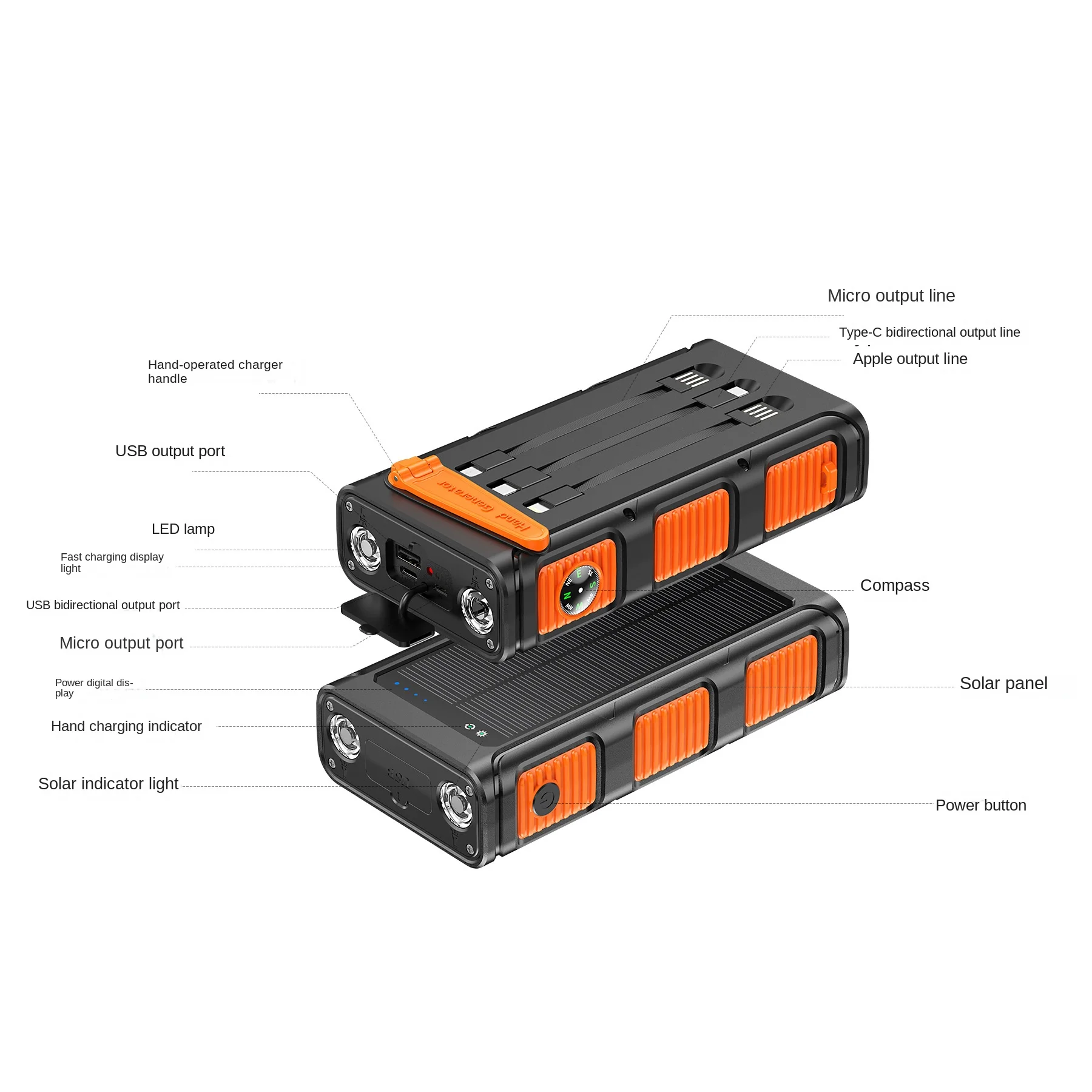 Micro output line

Type-C bidirectional output line

Apple output line

Hand-operated charger handle

USB output port

LED lamp

Fast charging display light

USB bidirectional output port

Micro output port

Power digital display

Hand charging indicator

Solar indicator light

Hand Generator

Compass

Solar panel

Power button