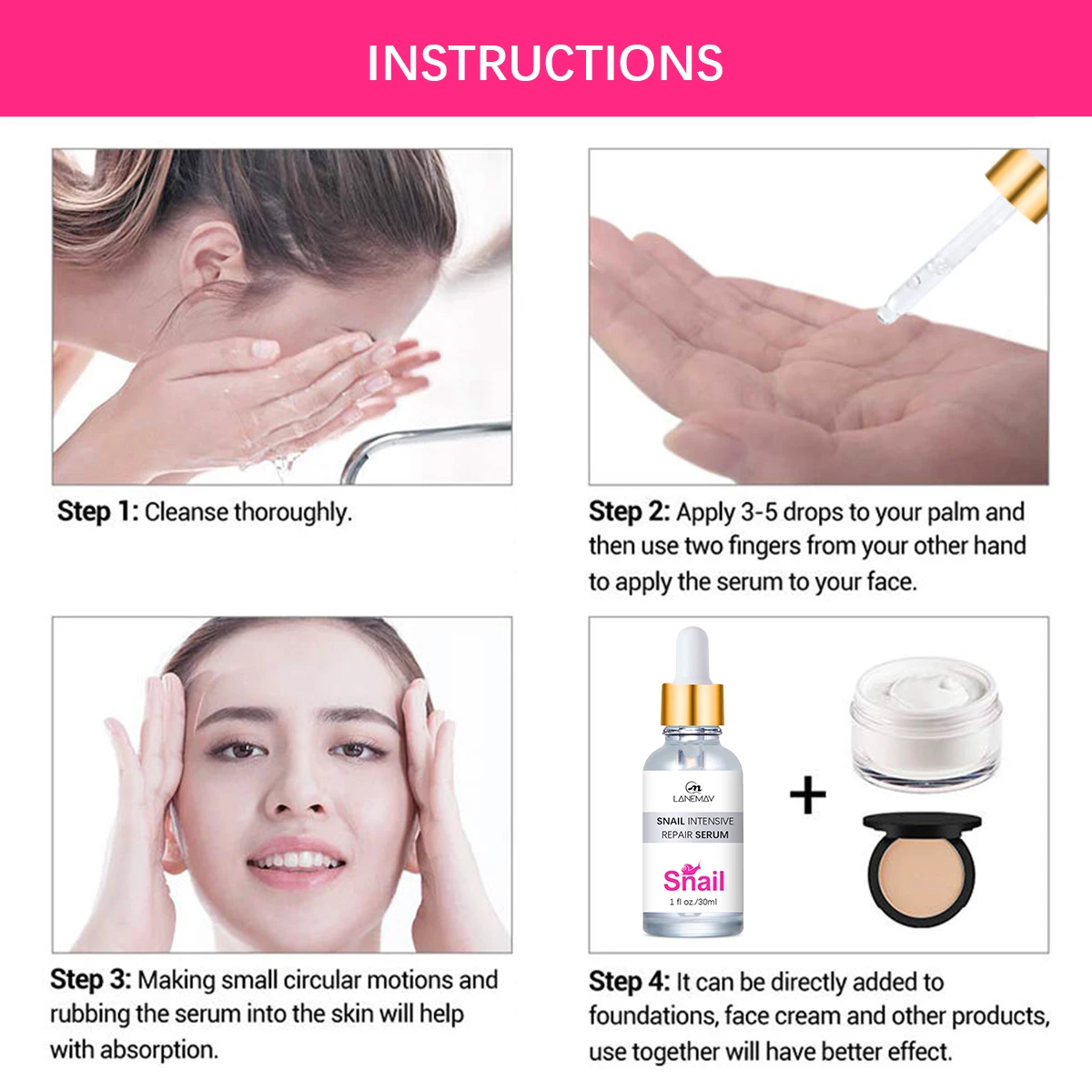 INSTRUCTIONS

Step 1: Cleanse thoroughly.

Step 2: Apply 3-5 drops to your palm and then use two fingers from your other hand to apply the serum to your face.

Step 3: Making small circular motions and rubbing the serum into the skin will help with absorption.

LANEMAY
SNAIL INTENSIVE REPAIR SERUM
Snail
1 fl oz./30ml

+

Step 4: It can be directly added to foundations, face cream and other products, use together will have better effect.