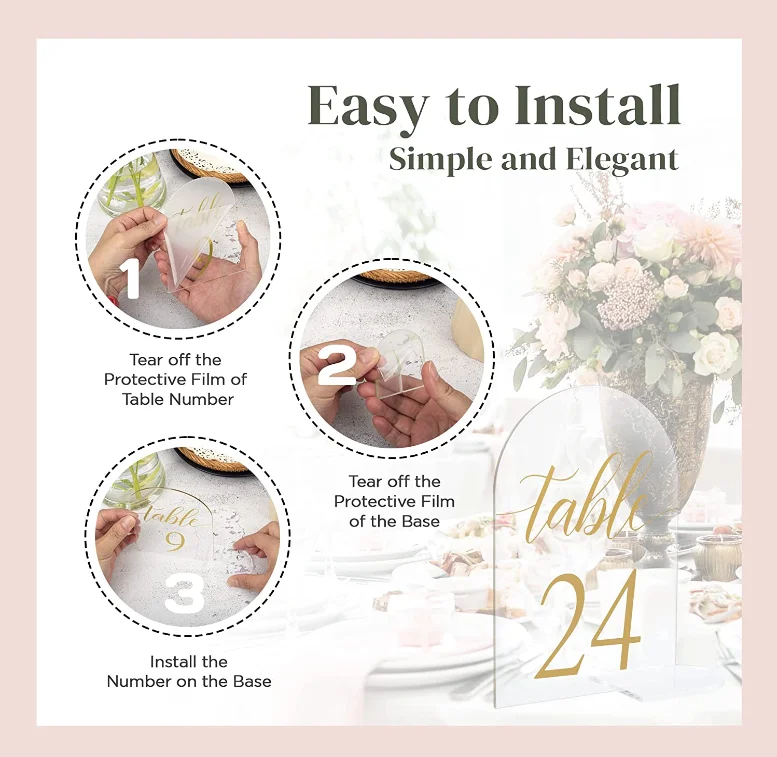 Easy to Install
Simple and Elegant

table

1

Tear off the Protective Film of Table Number

2

Tear off the Protective Film of the Base

table
9

3

Install the Number on the Base

table
24