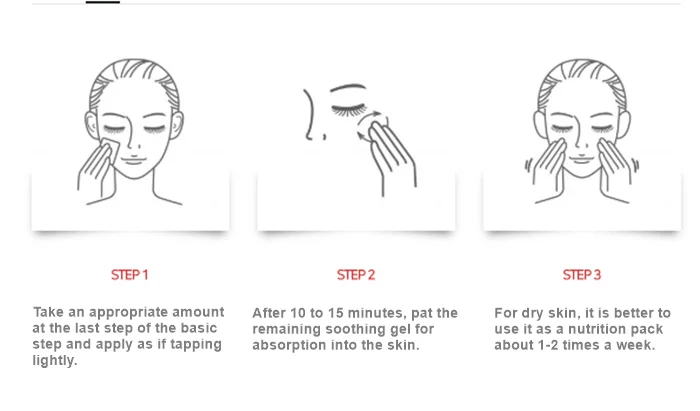 STEP 1

Take an appropriate amount at the last step of the basic step and apply as if tapping lightly.

STEP 2

After 10 to 15 minutes, pat the remaining soothing gel for absorption into the skin.

STEP 3

For dry skin, it is better to use it as a nutrition pack about 1-2 times a week.